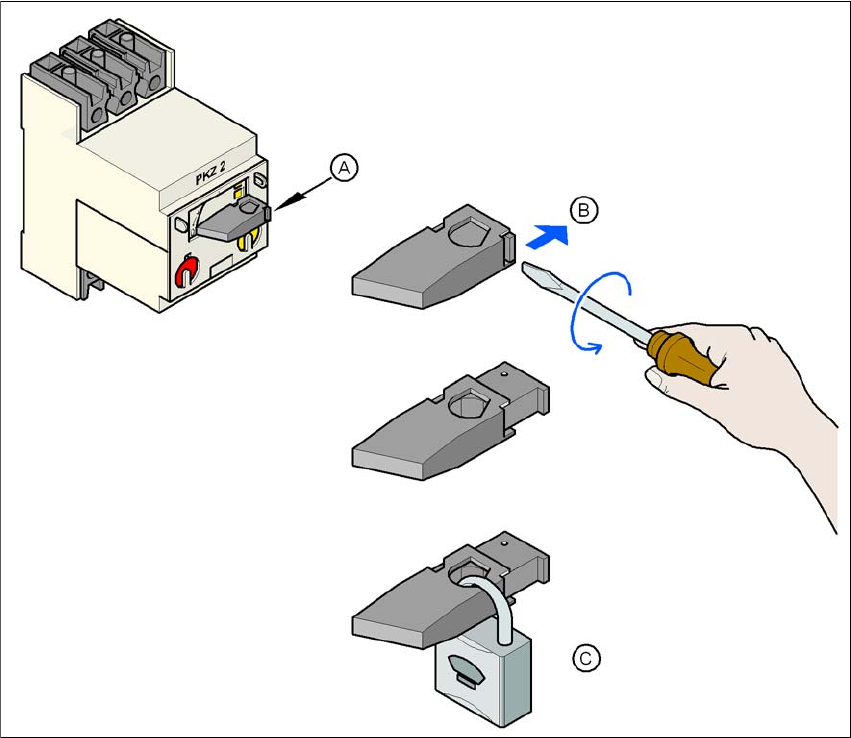 PKZ 2

A

B

C