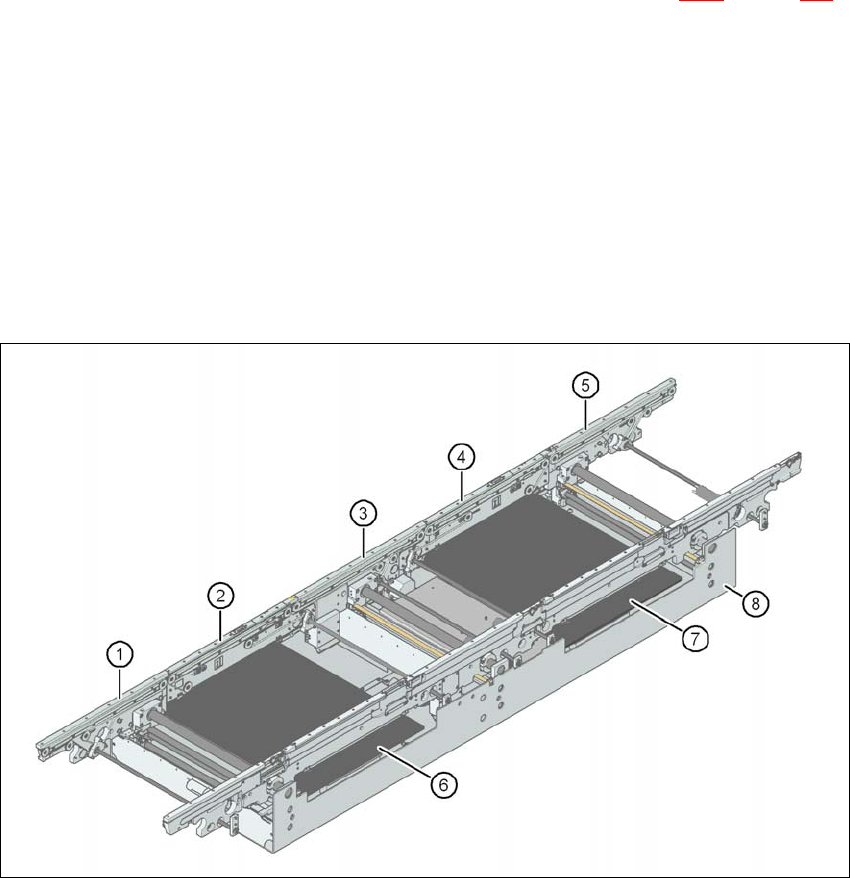 5
4
3
2
1
8
7
6