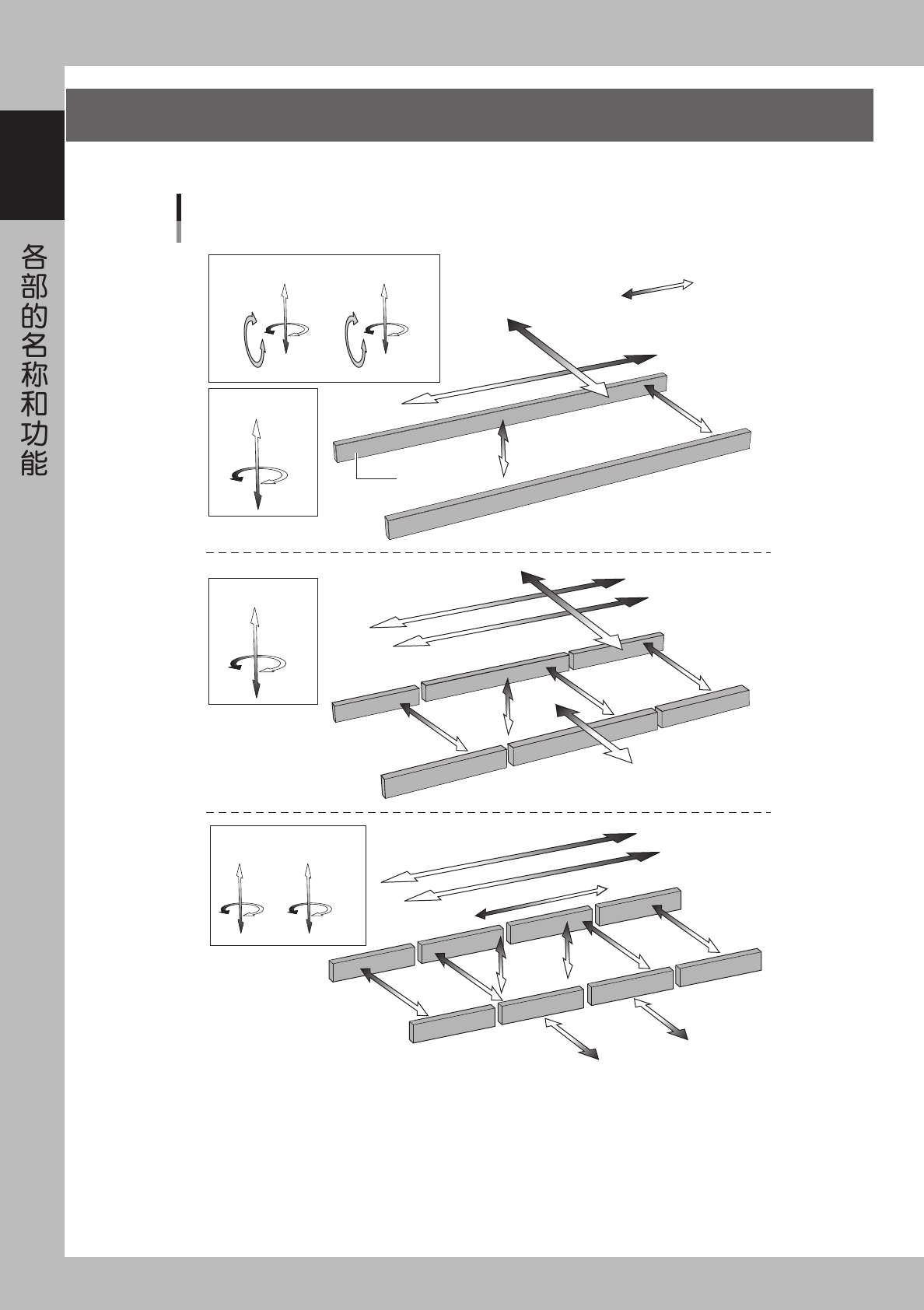 各部的名称和功能