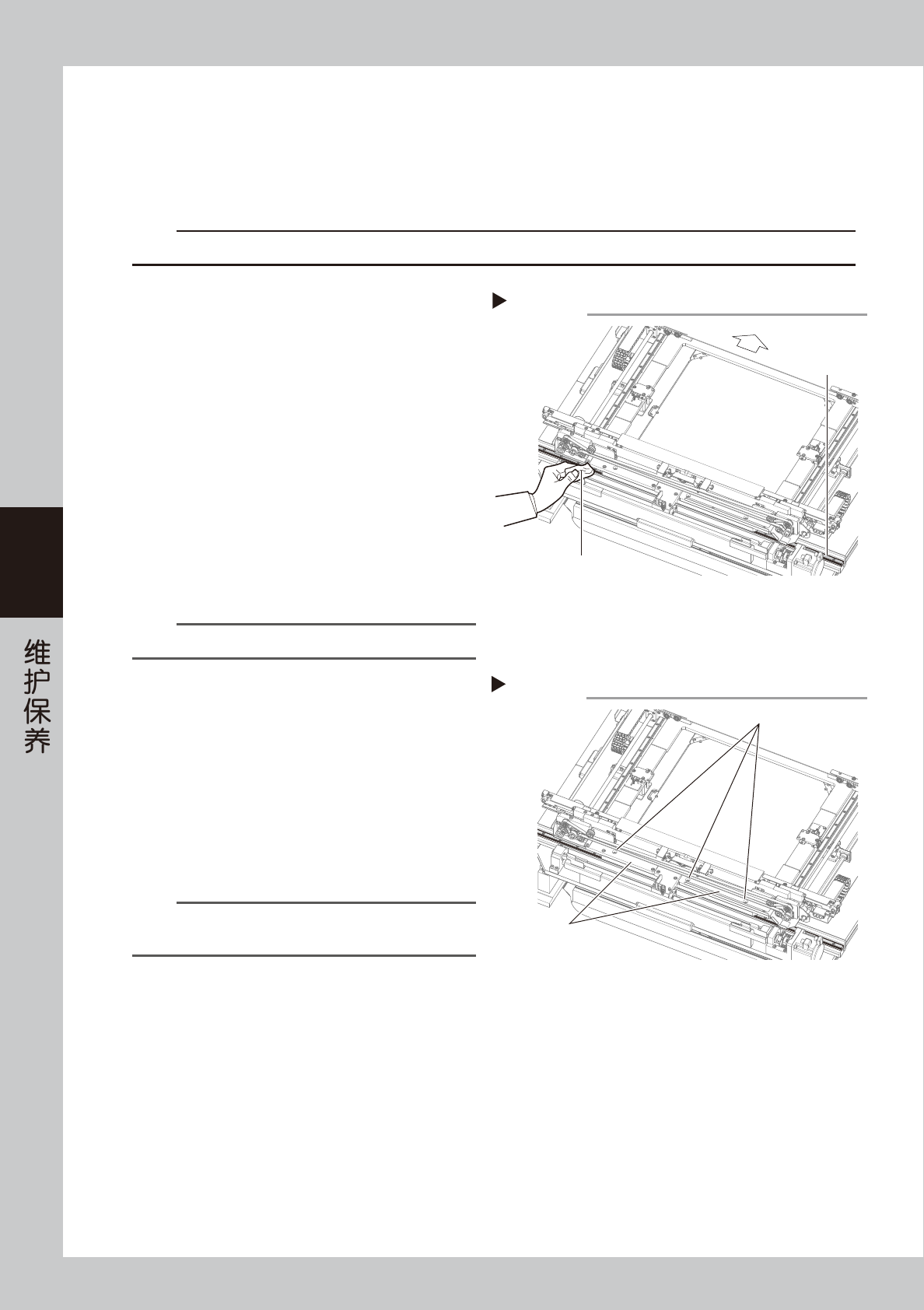 维护保养