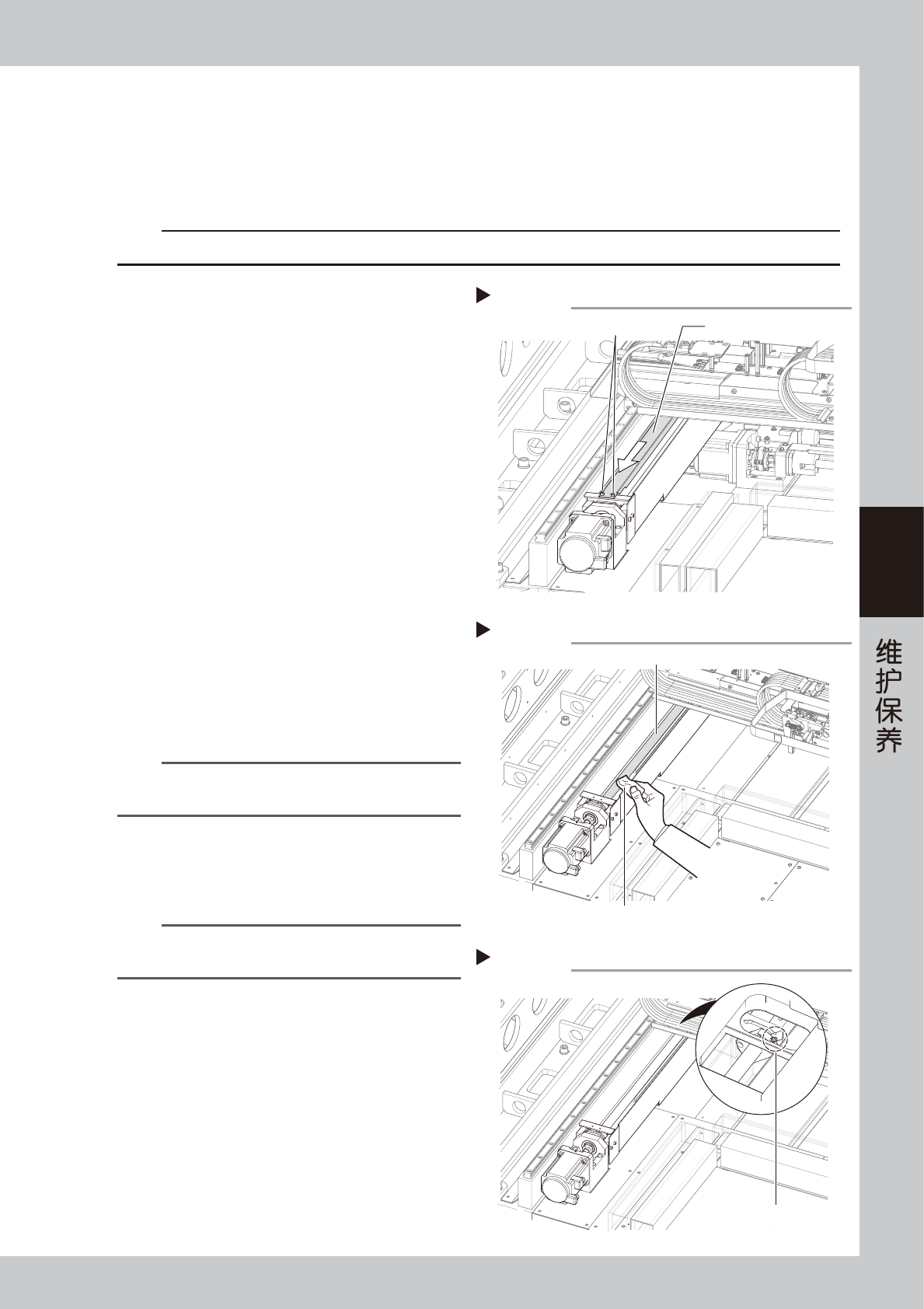 维护保养