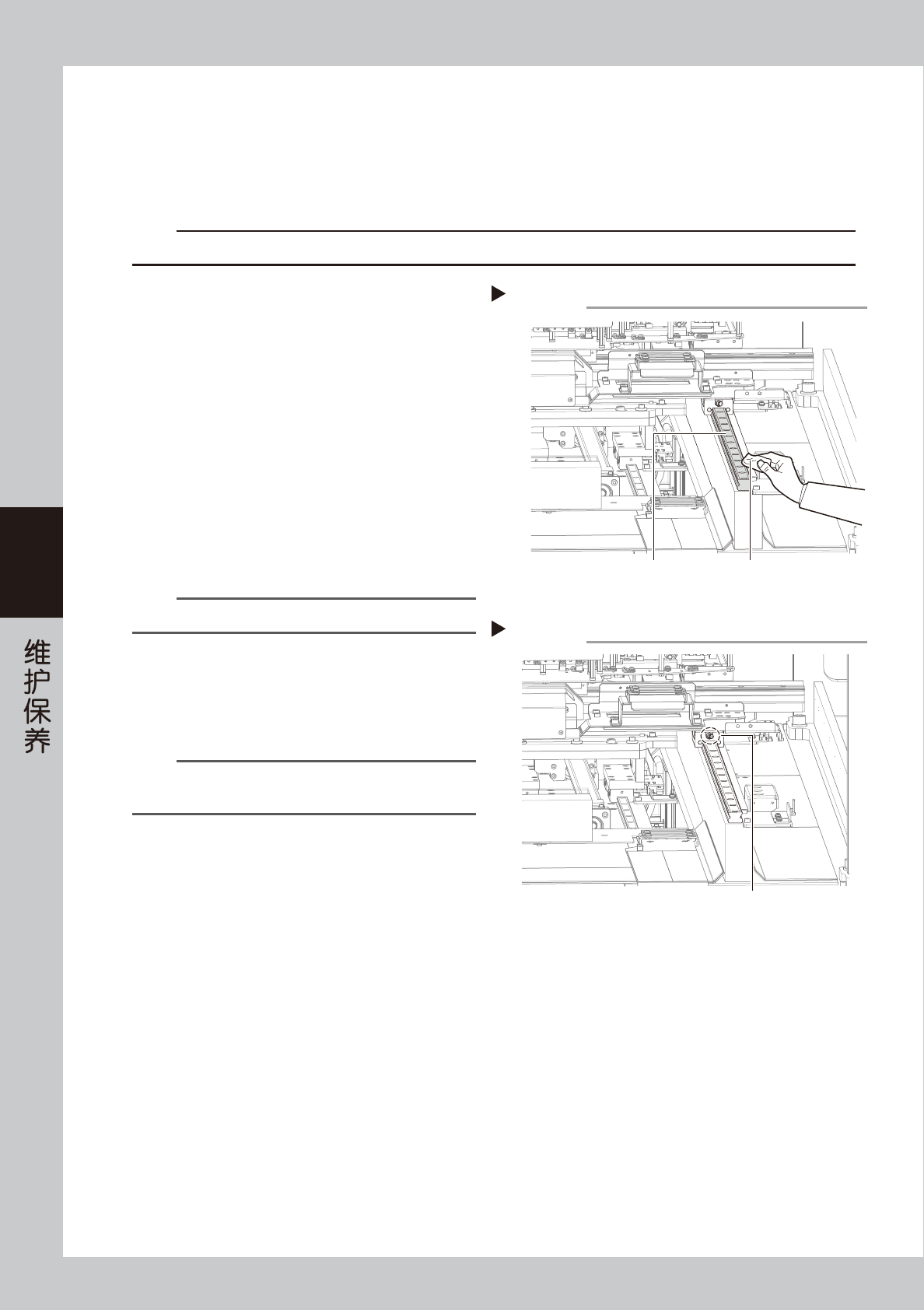 维护保养