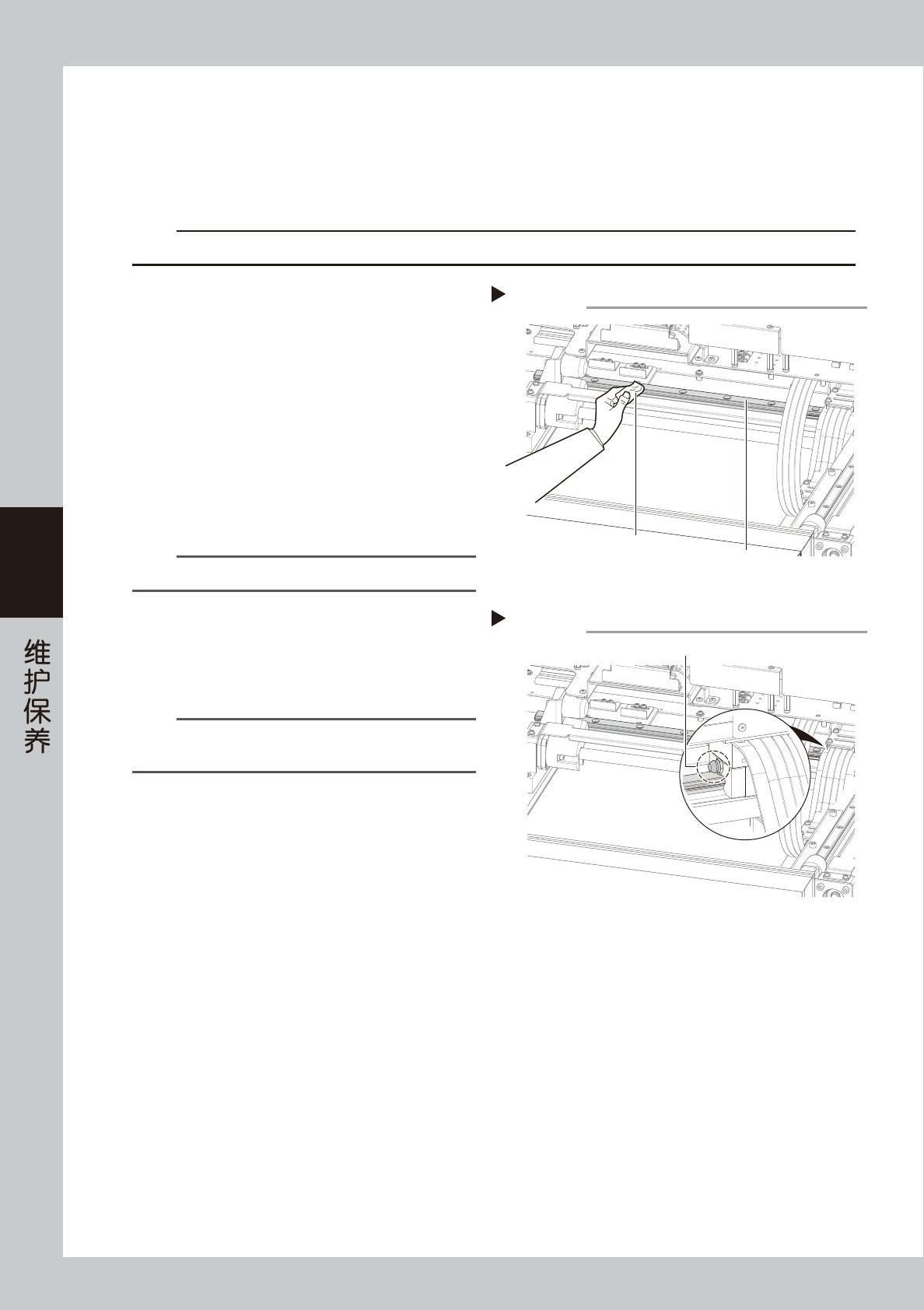 维护保养