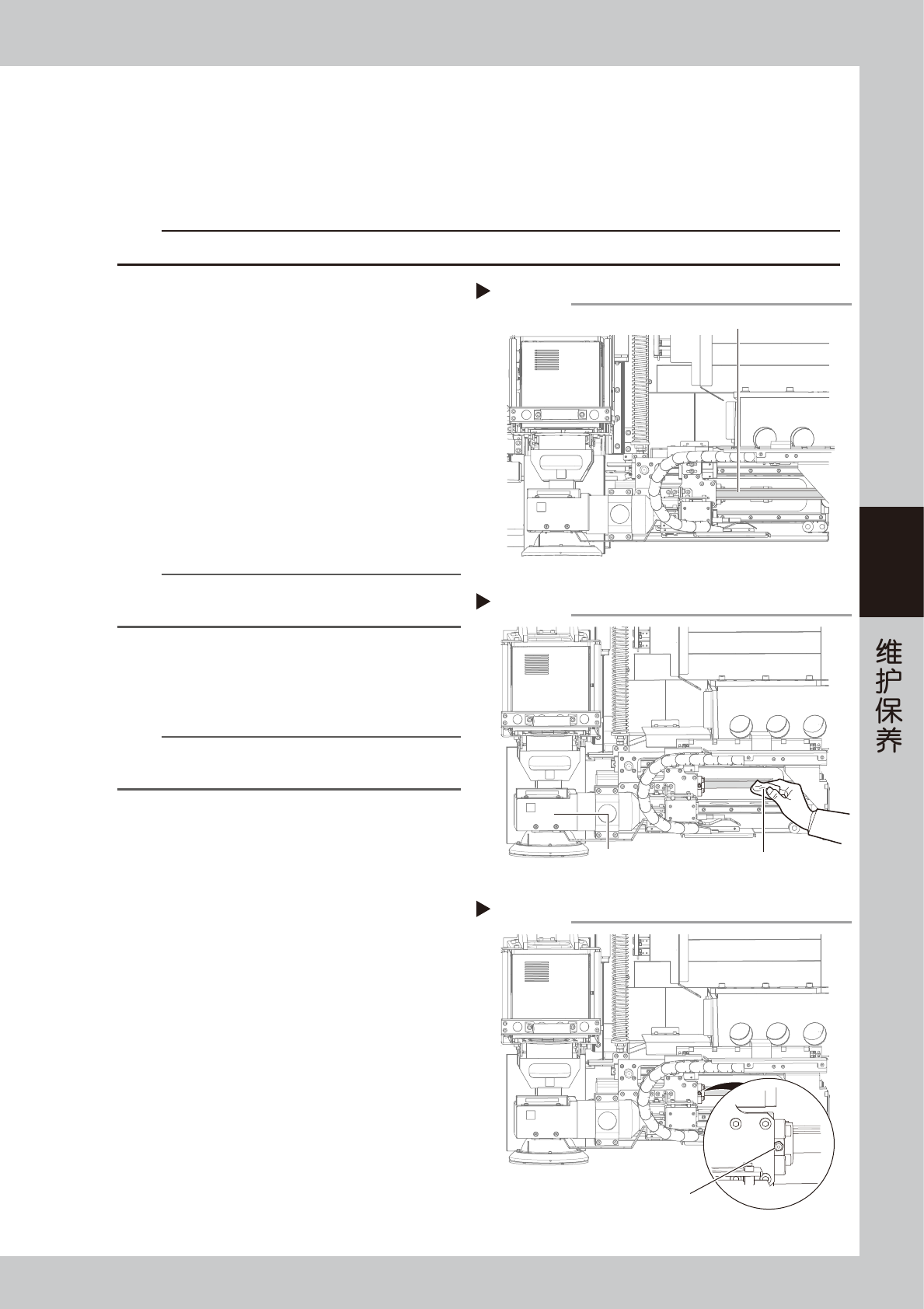 维护保养