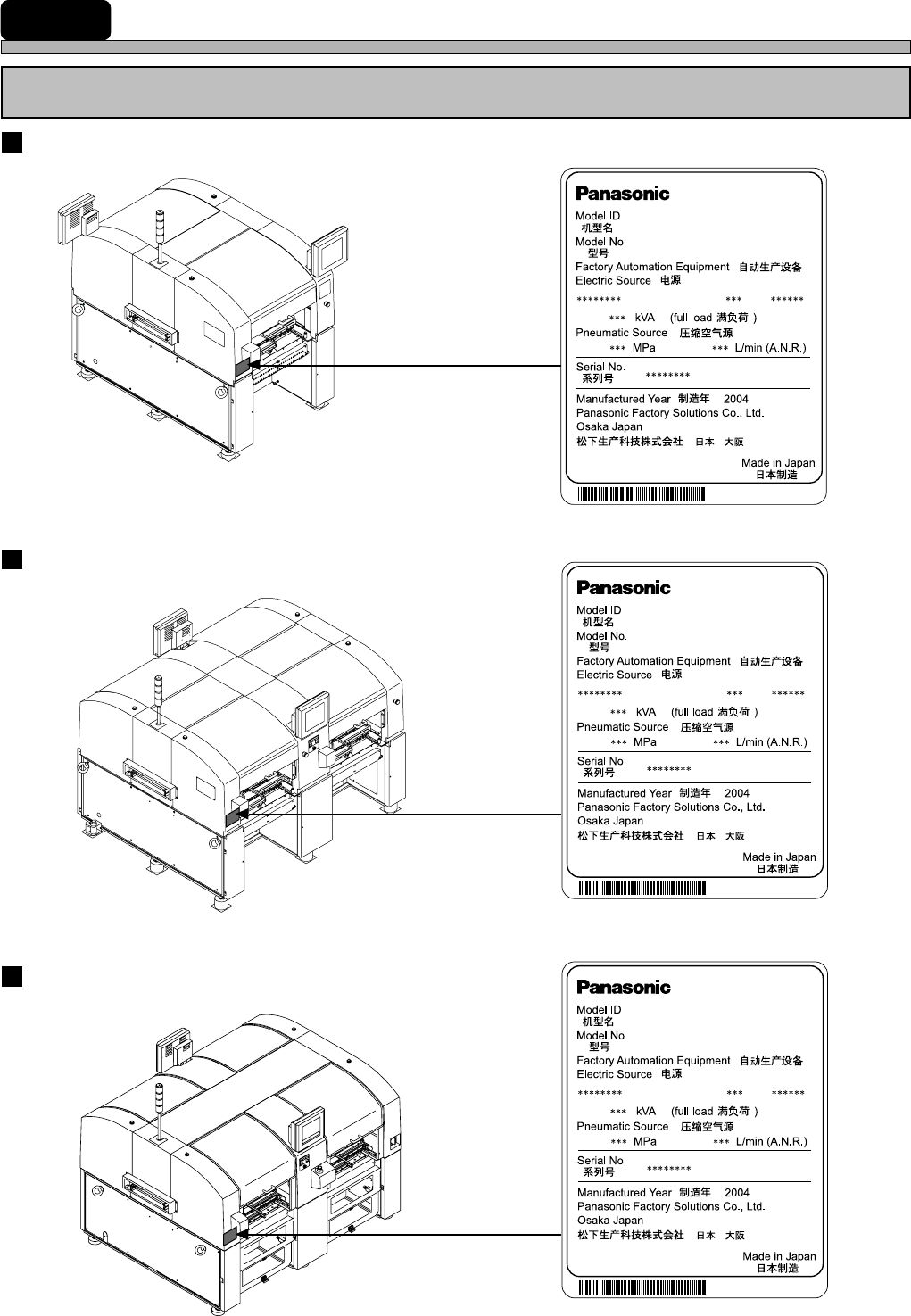 Panasonic

Model ID
机型名
Model No.
型号
Factory Automation Equipment 自动生产设备
Electric Source 电源
******** *** ******
*** kVA (full load 满负荷 )
Pneumatic Source 压缩空气源
*** MPa *** L/min (A.N.R.)
Serial No.
系列号 ********
Manufactured Year 制造年 2004
Panasonic Factory Solutions Co., Ltd.
Osaka Japan
松下生产科技株式会社 日本 大阪
Made in Japan
日本制造

Panasonic

Model ID
机型名
Model No.
型号
Factory Automation Equipment 自动生产设备
Electric Source 电源
******** *** ******
*** kVA (full load 满负荷 )
Pneumatic Source 压缩空气源
*** MPa *** L/min (A.N.R.)
Serial No.
系列号 ********
Manufactured Year 制造年 2004
Panasonic Factory Solutions Co., Ltd.
Osaka Japan
松下生产科技株式会社 日本 大阪
Made in Japan
日本制造

Panasonic

Model ID
机型名
Model No.
型号
Factory Automation Equipment 自动生产设备
Electric Source 电源
******** *** ******
*** kVA (full load 满负荷 )
Pneumatic Source 压缩空气源
*** MPa *** L/min (A.N.R.)
Serial No.
系列号 ********
Manufactured Year 制造年 2004
Panasonic Factory Solutions Co., Ltd.
Osaka Japan
松下生产科技株式会社 日本 大阪
Made in Japan
日本制造