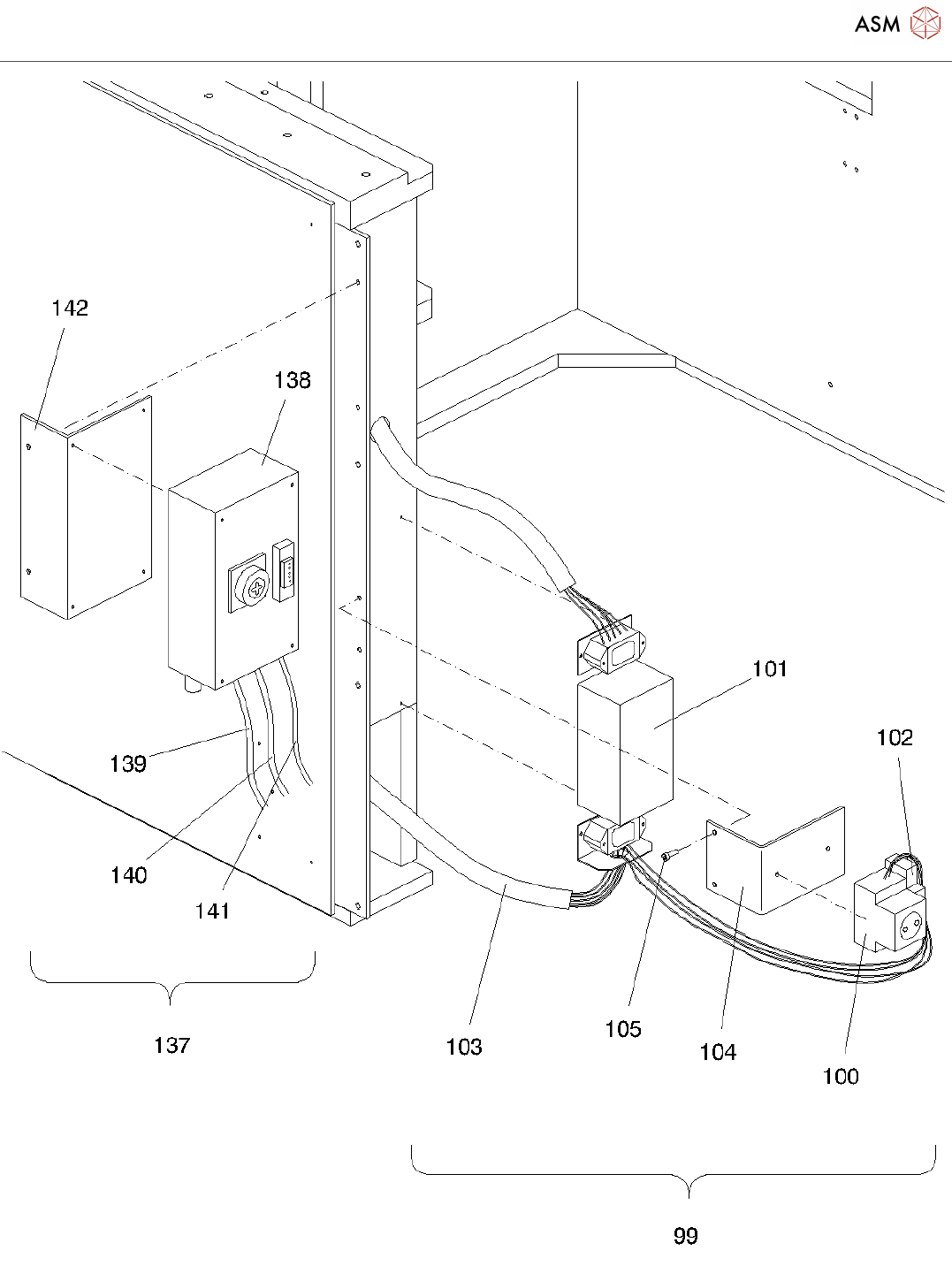 ASM

142
138
101
102
139
140
141
137
103
105
104
100
99