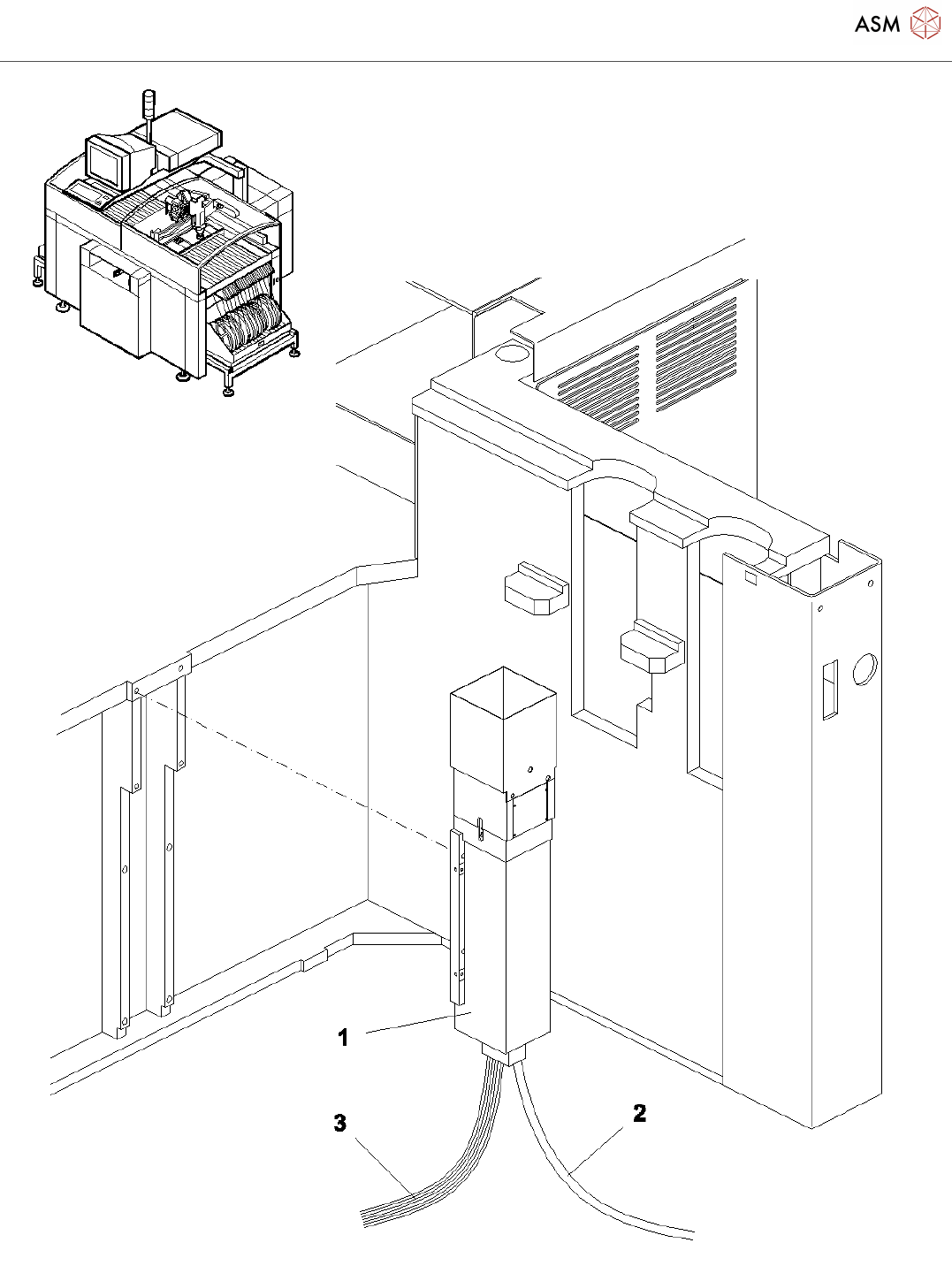 ASM

1

3

2