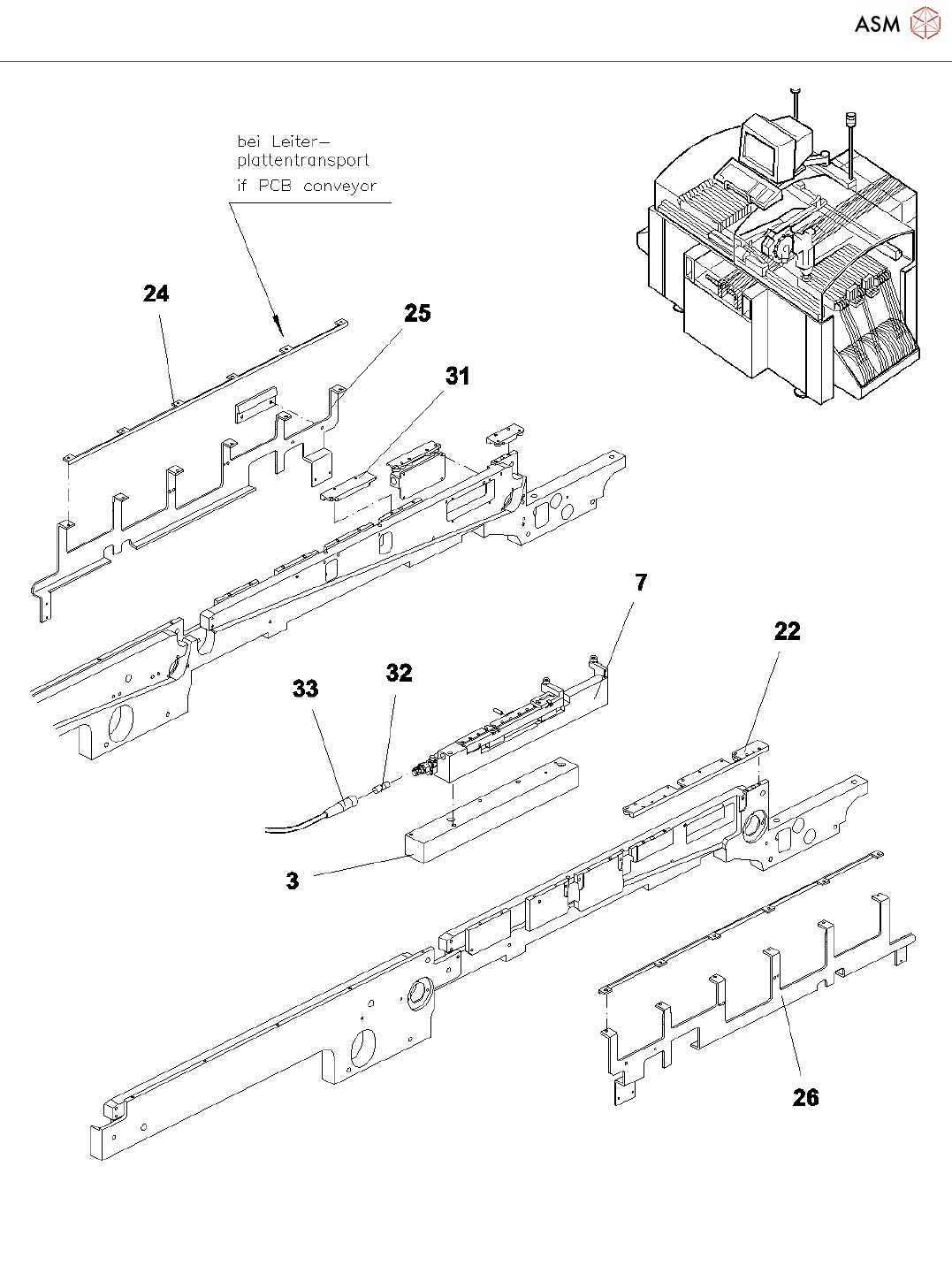 ASM

bei Leiterplattentransport
if PCB conveyor

24

25

31

7

22

33

32

3

26