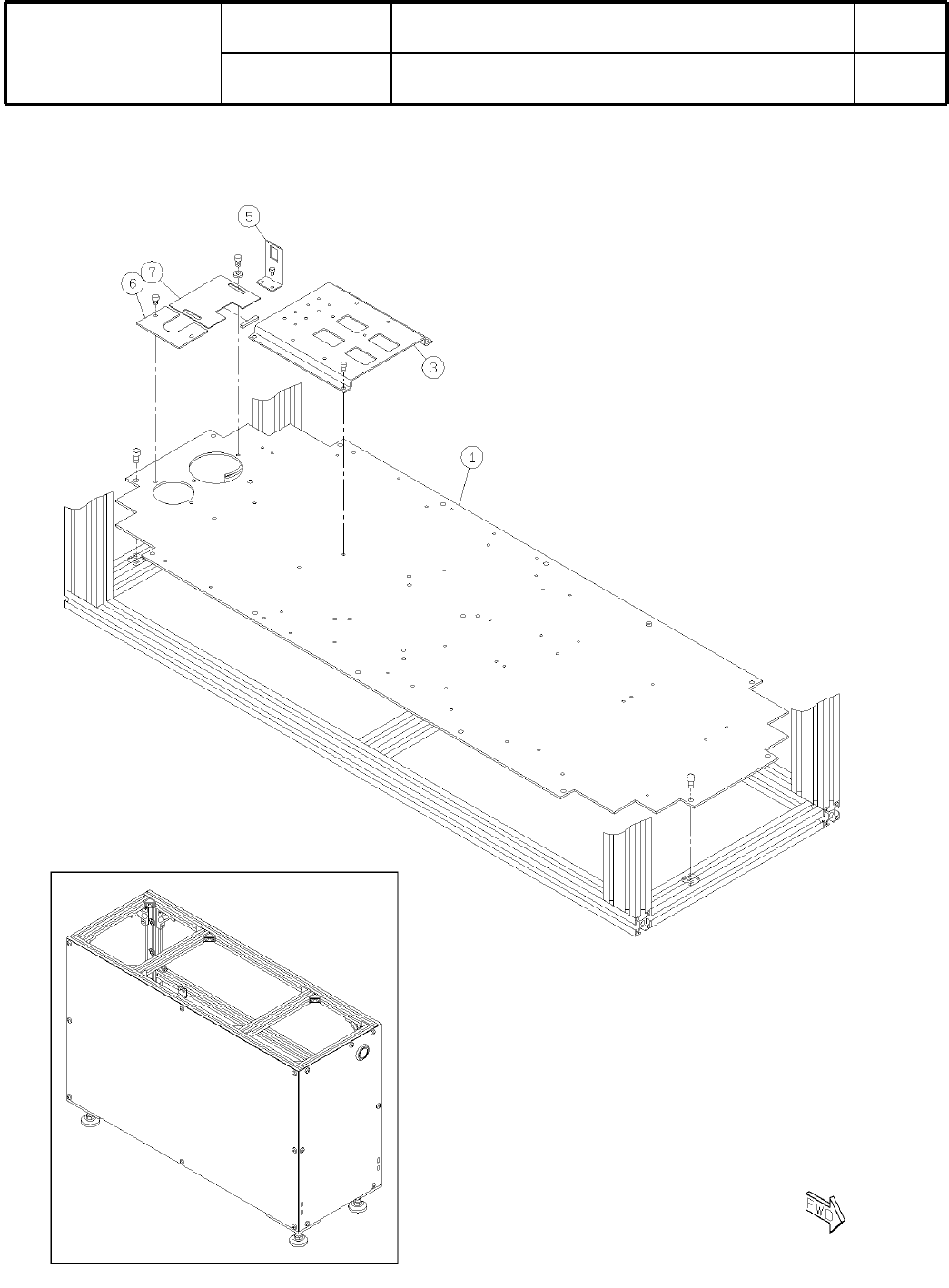 5

7

6

3

1

FWD