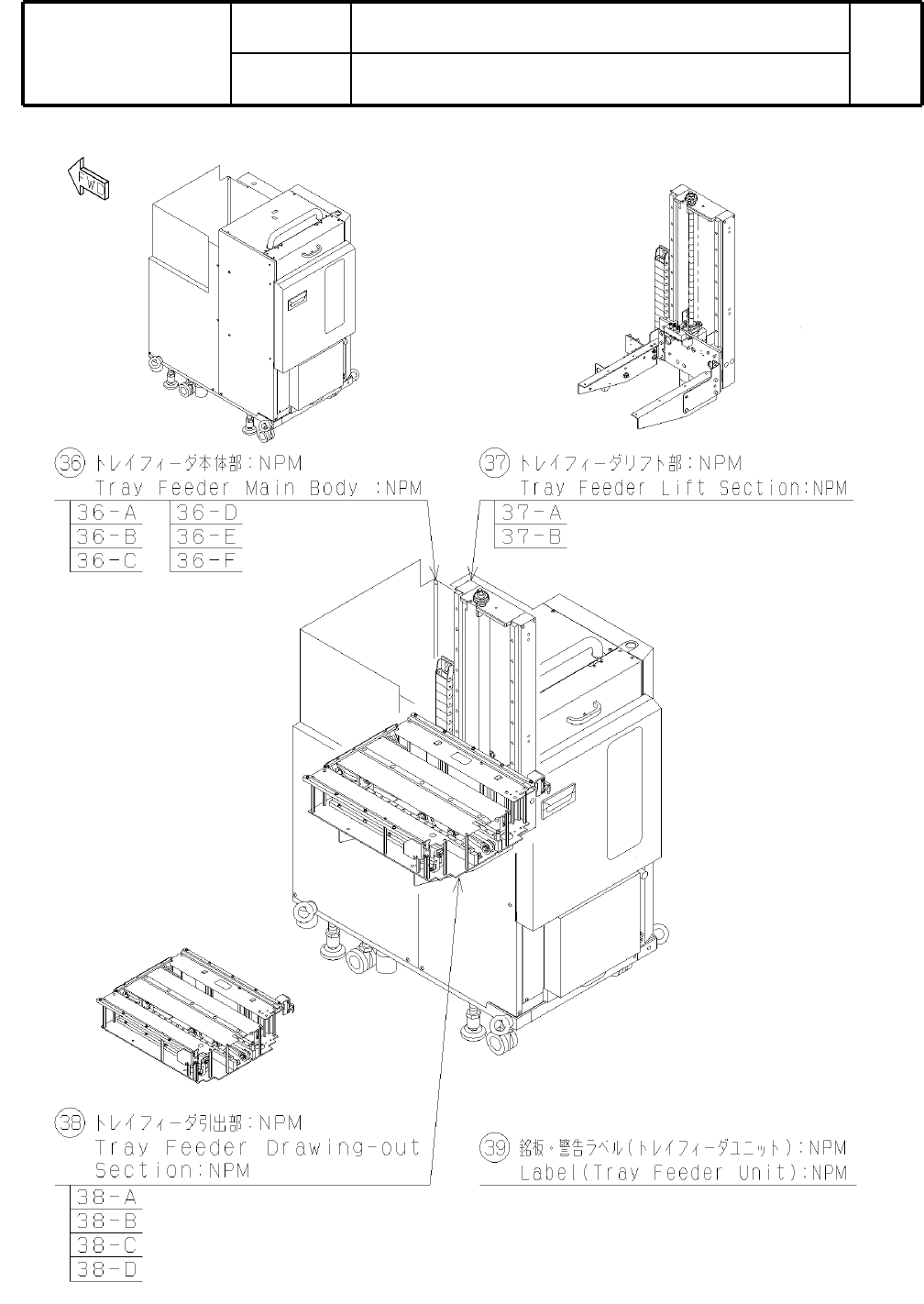 FWD

36 トレイフィーダ本体部:NPM
Tray Feeder Main Body :NPM

36-A
36-B
36-C
36-D
36-E
36-F

37 トレイフィーダリフト部:NPM
Tray Feeder Lift Section:NPM

37-A
37-B

38 トレイフィーダ引出部:NPM
Tray Feeder Drawing-out Section:NPM

38-A
38-B
38-C
38-D

39 銘板・警告ラベル(トレイフィーダユニット):NPM
Label(Tray Feeder Unit):NPM