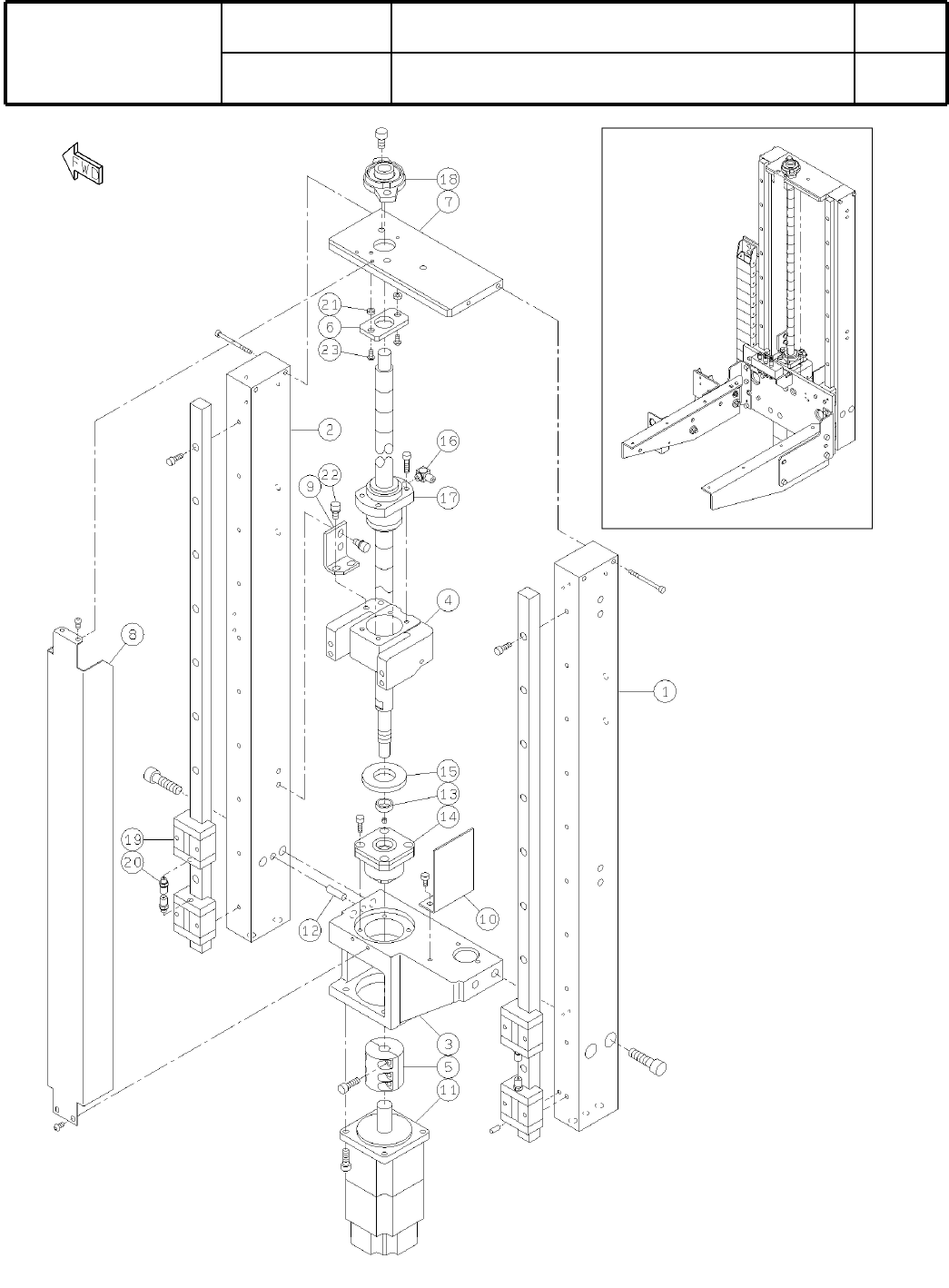 FWD

18
7
21
6
23
2
16
22
9
17
4
8
1
15
13
14
19
20
10
12
3
5
11