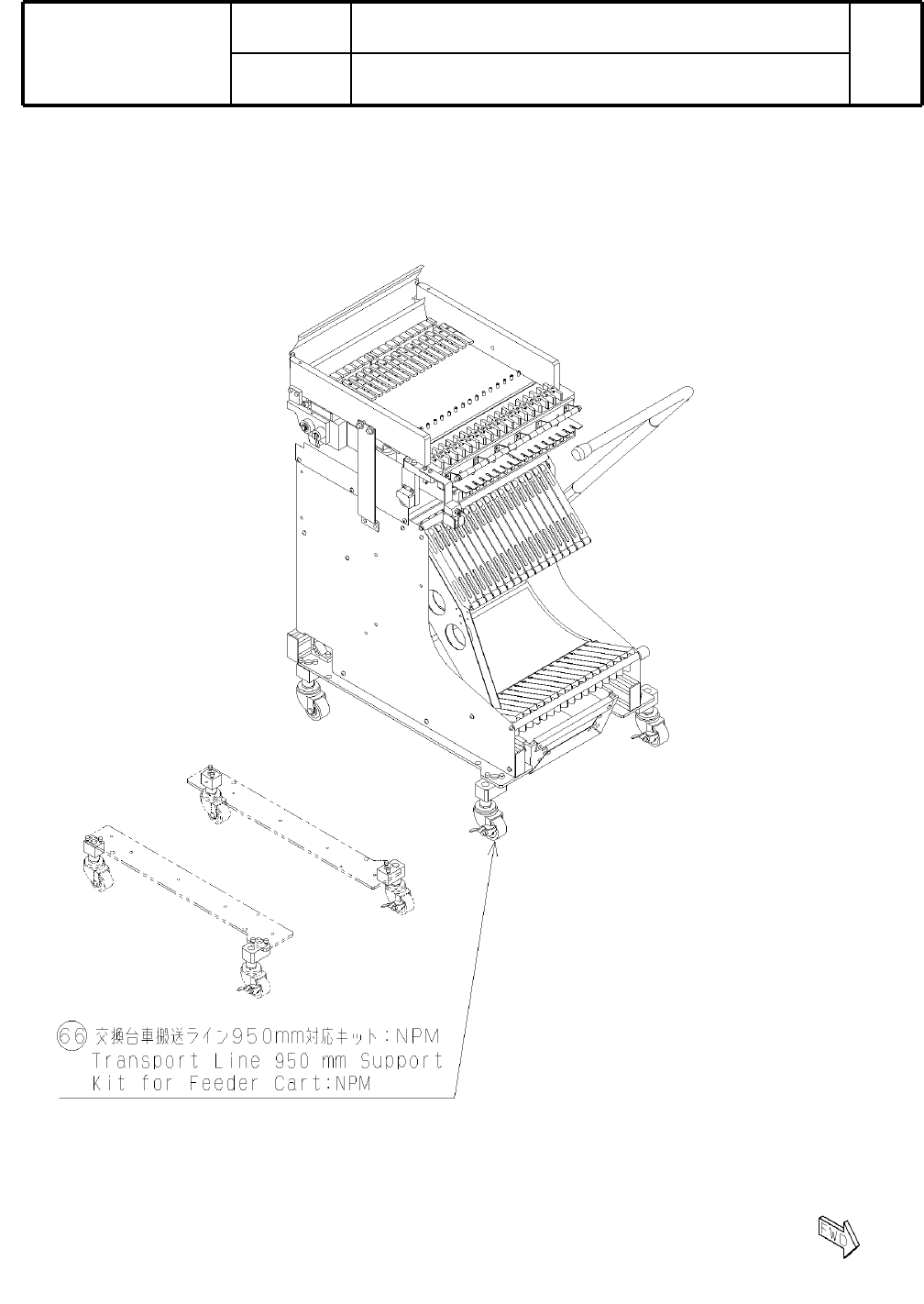 66 交換台車搬送ライン950mm対応キット:NPM
Transport Line 950 mm Support Kit for Feeder Cart:NPM

FWD