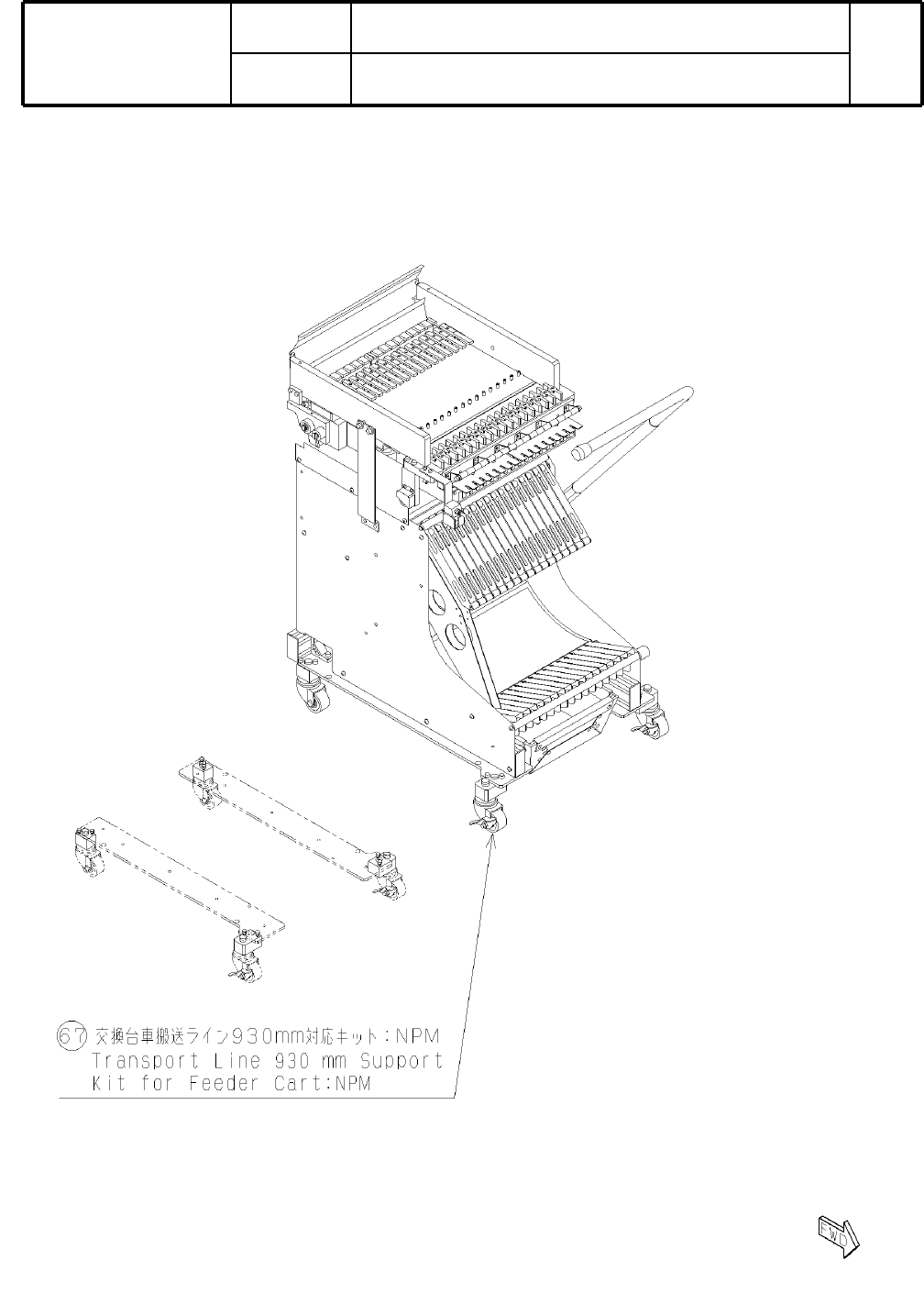 67 交換台車搬送ライン930mm対応キット:NPM
Transport Line 930 mm Support Kit for Feeder Cart:NPM

FWD