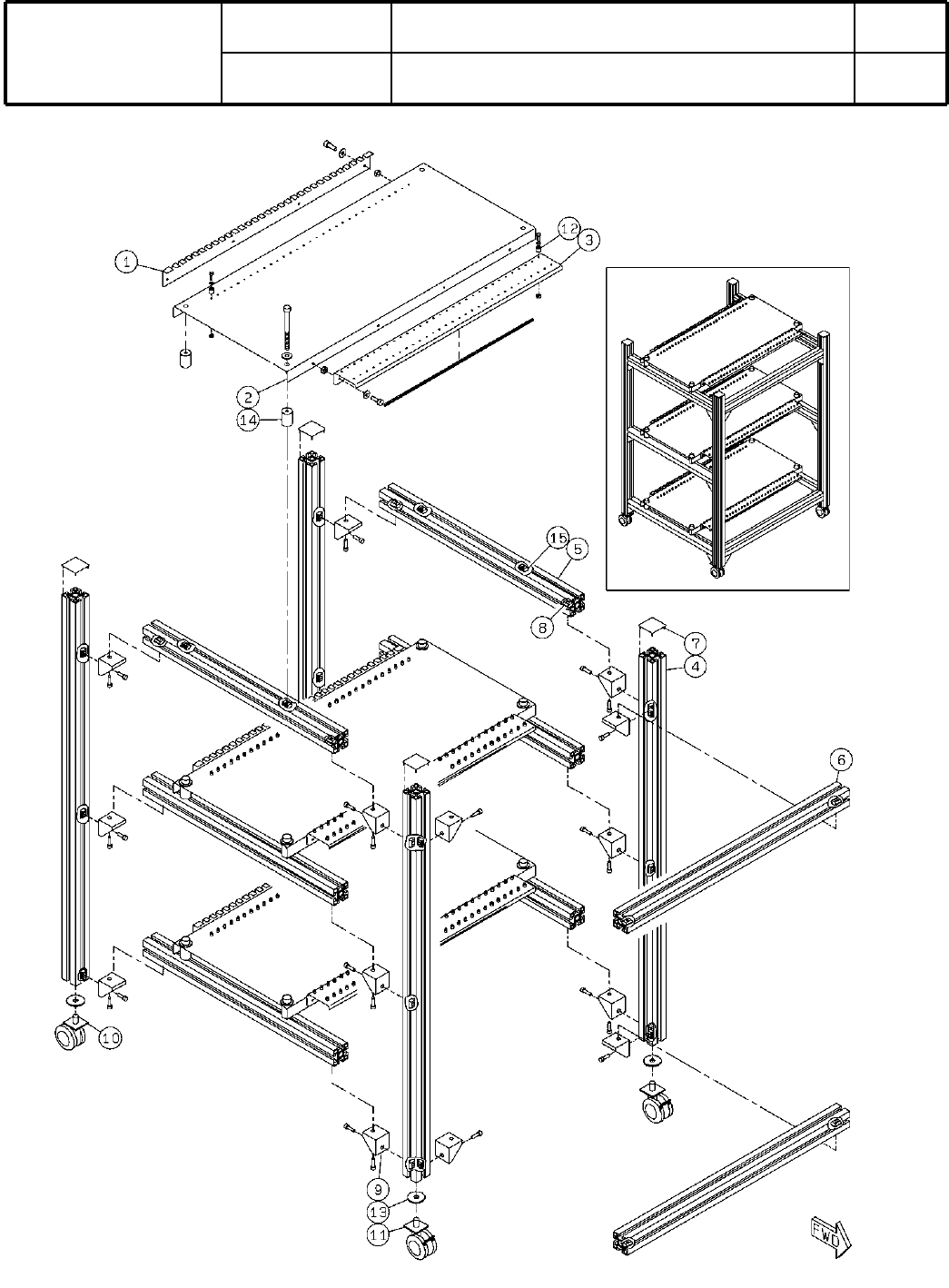 1
12
3
2
14
15
5
8
7
4
6
10
9
13
11
FWD