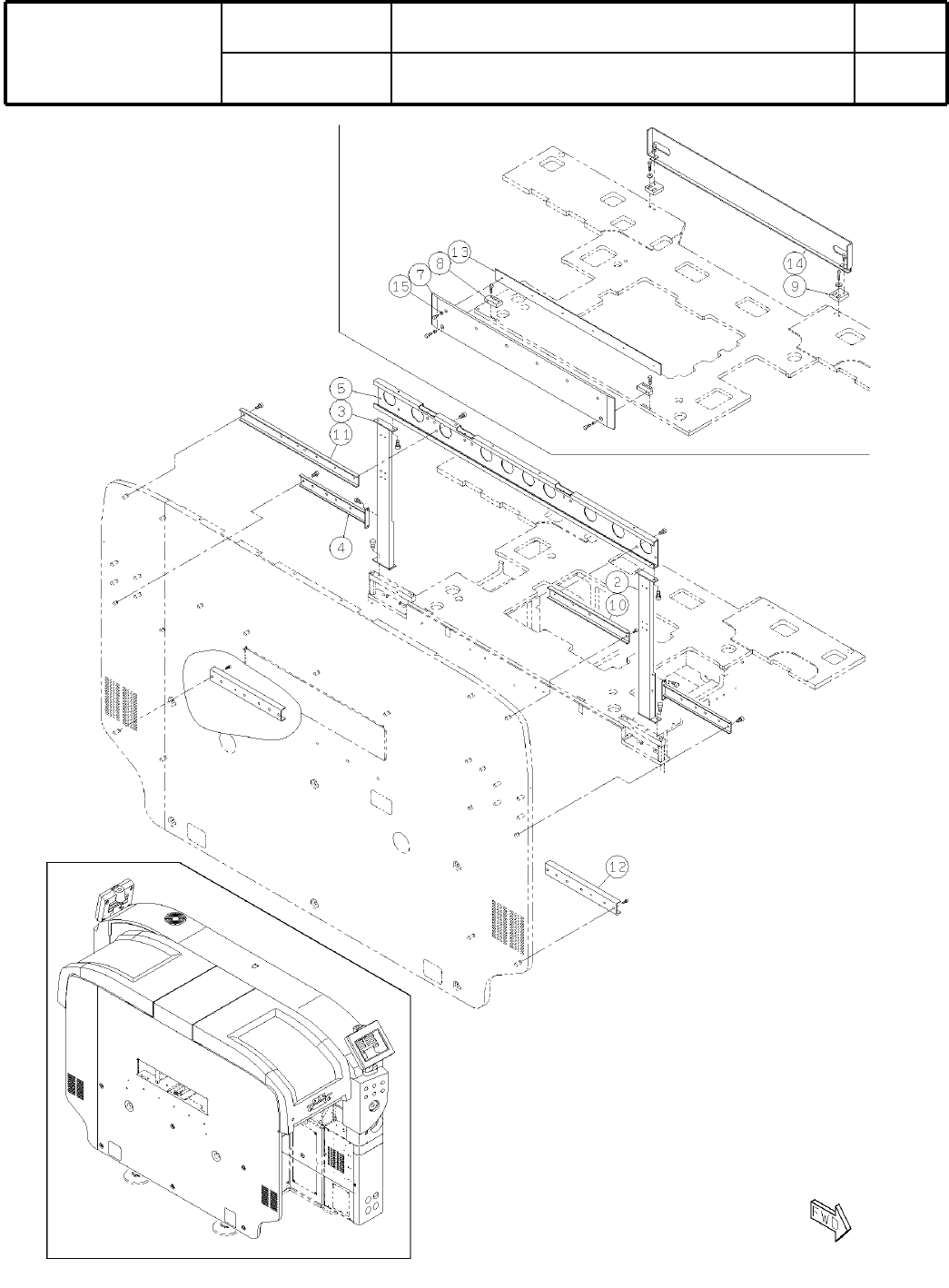 14

9

13

8

7

15

5

3

11

4

2

10

12

FWD