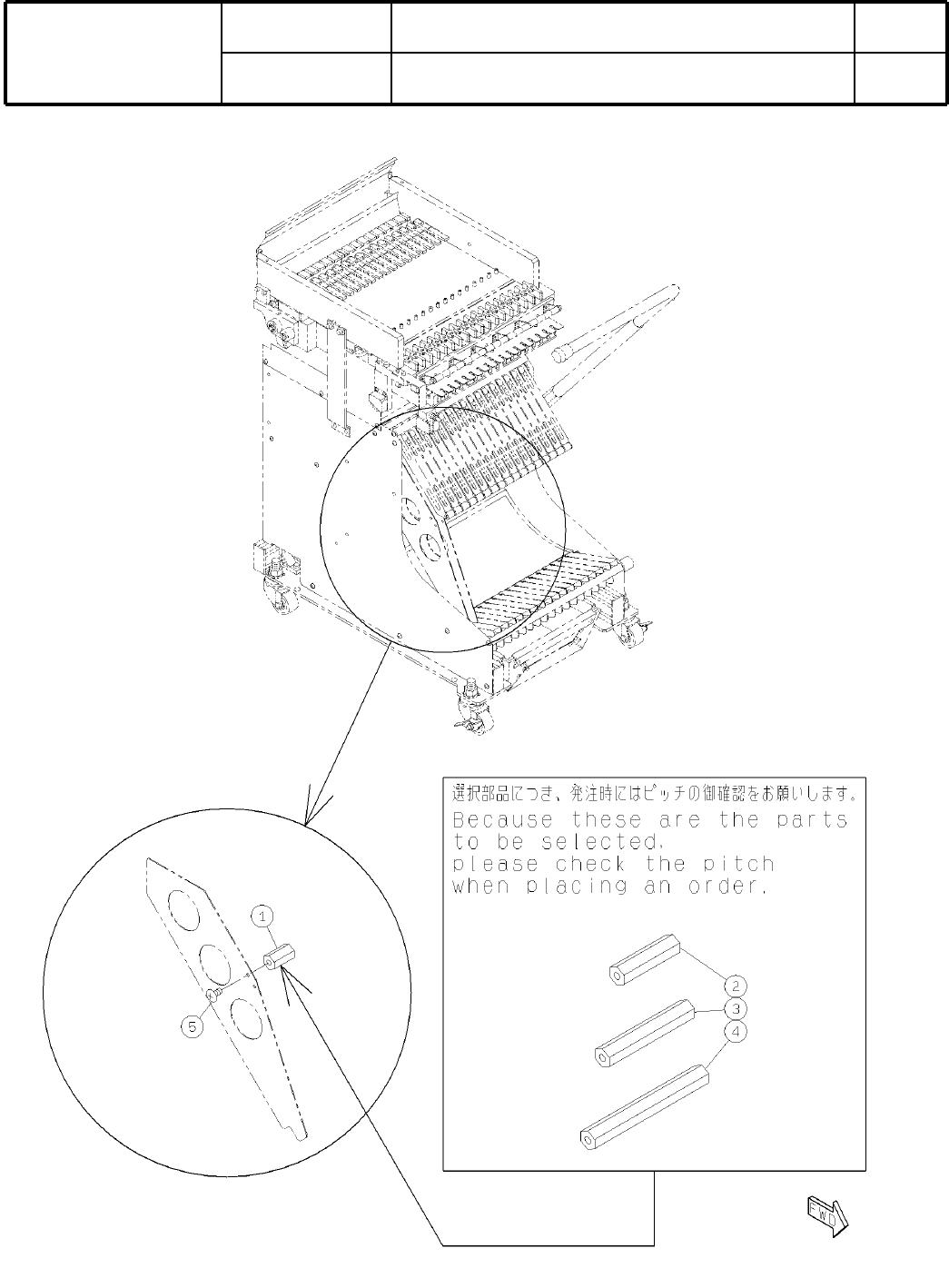 選択部品につき、発注時にはピッチの御確認をお願いします。
Because these are the parts to be selected, please check the pitch when placing an order.

1
5
2
3
4
FWD