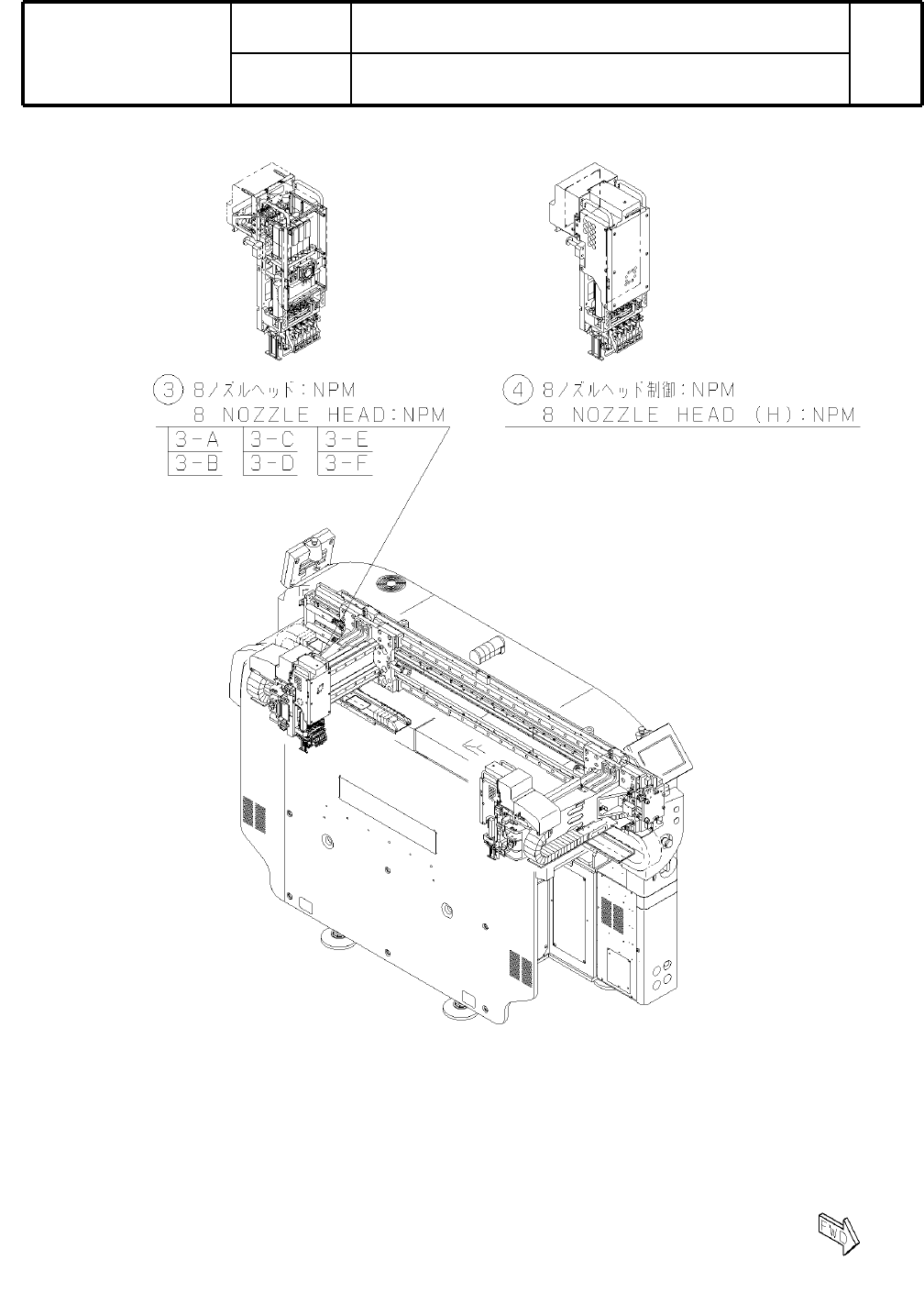 ③ 8ノズルヘッド:NPM
8 NOZZLE HEAD:NPM

| 3-A | 3-C | 3-E |
|---|---|---|
| 3-B | 3-D | 3-F |

④ 8ノズルヘッド制御:NPM
8 NOZZLE HEAD (H):NPM

FWD