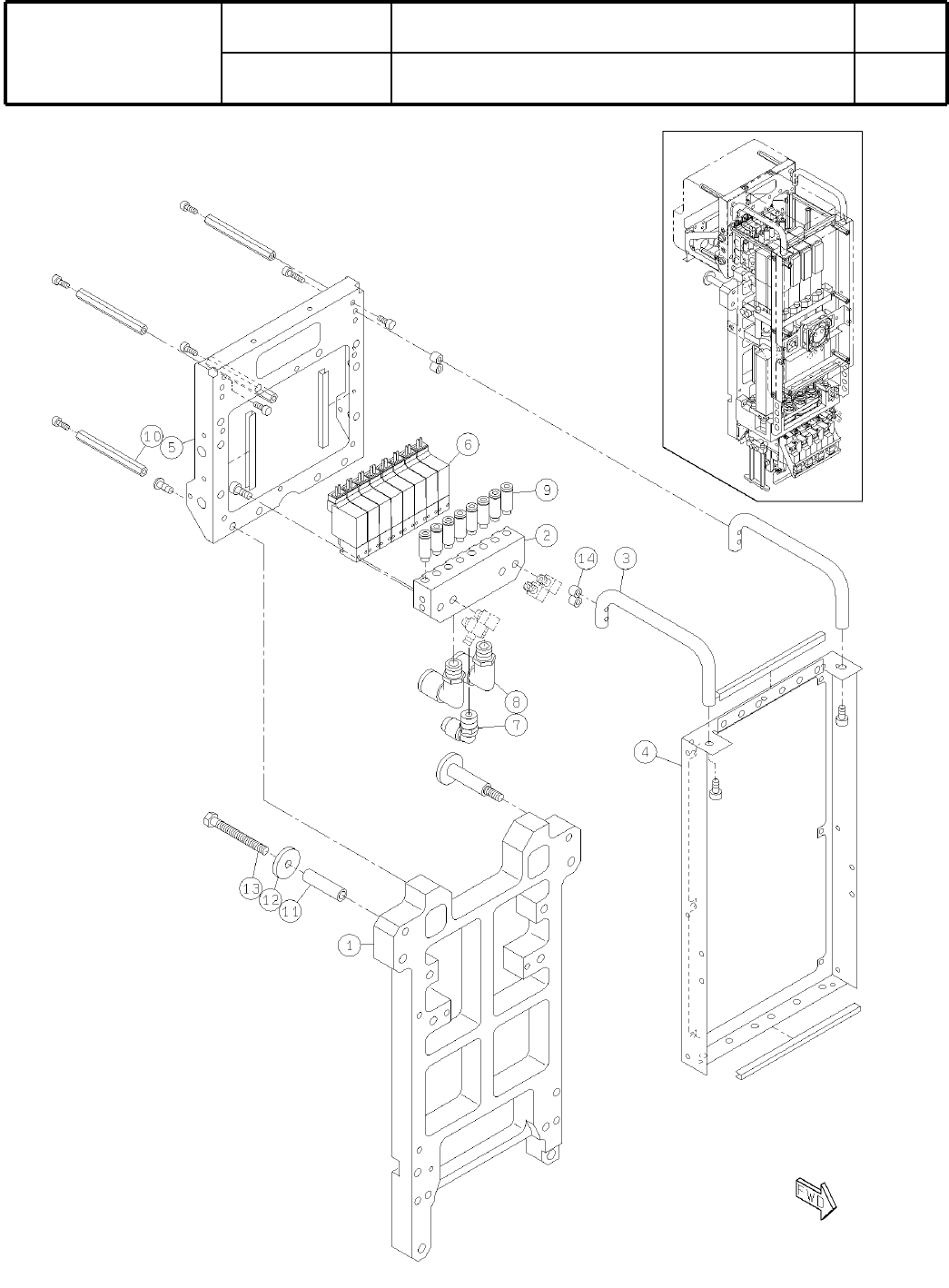 10
5
6
9
2
14
3
8
7
4
13
12
11
1
FWD