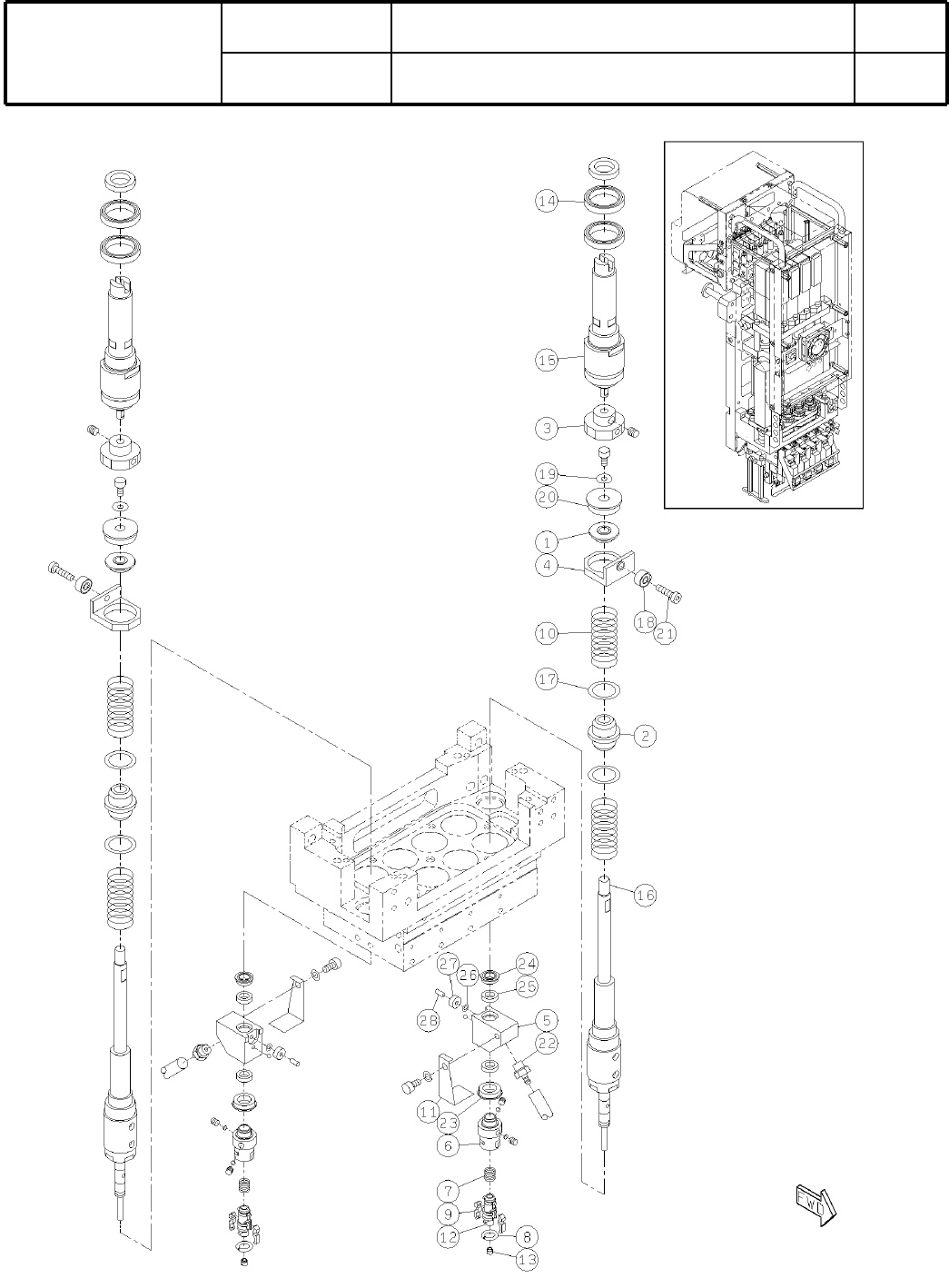 14
15
3
19
20
1
4
18
21
10
17
2
16
27
26
24
25
28
5
22
11
23
6
7
9
12
8
13
FWD