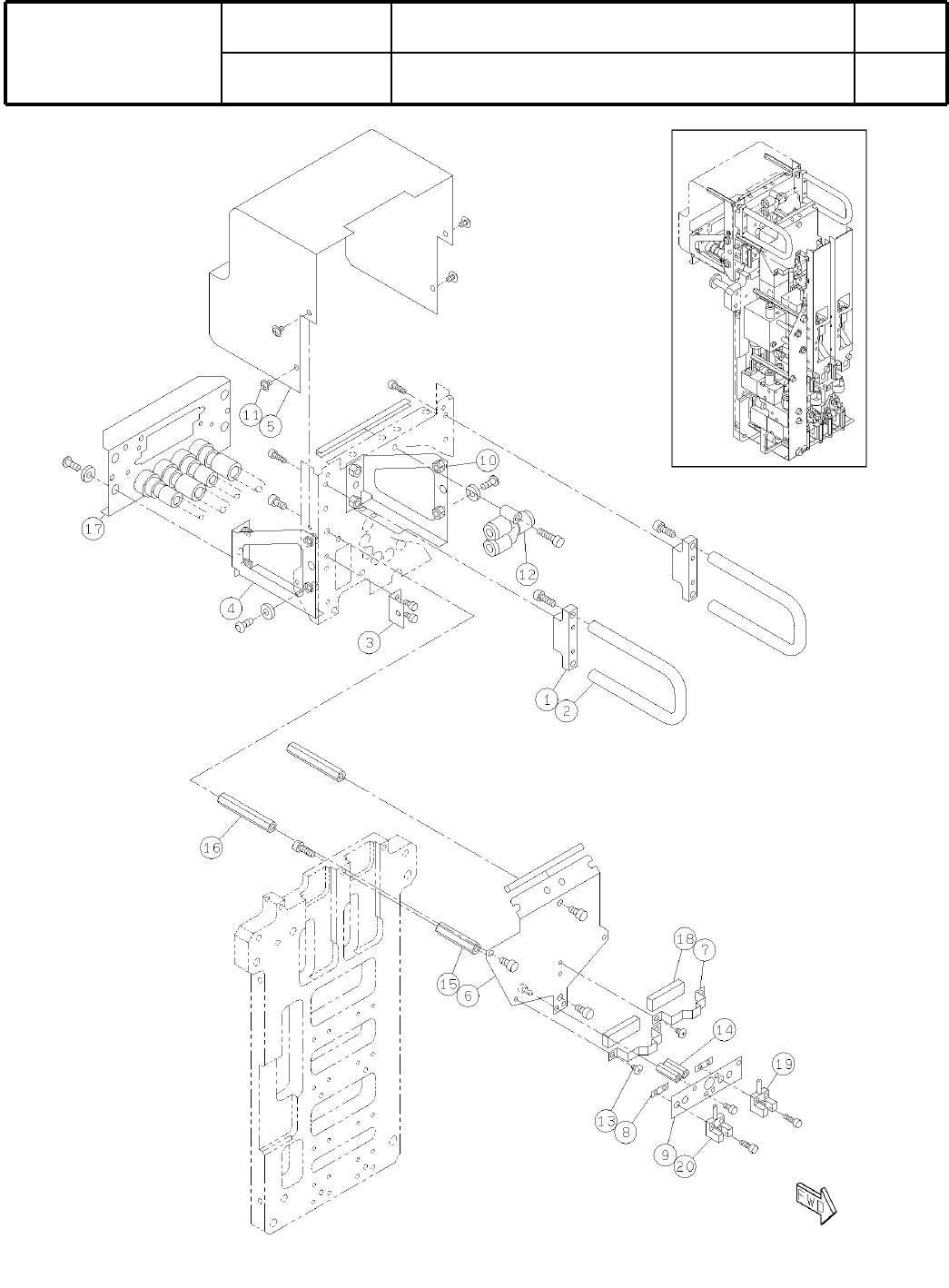 11
5
10
17
12
4
3
1
2
16
18
7
15
6
14
19
13
8
9
20
FWD