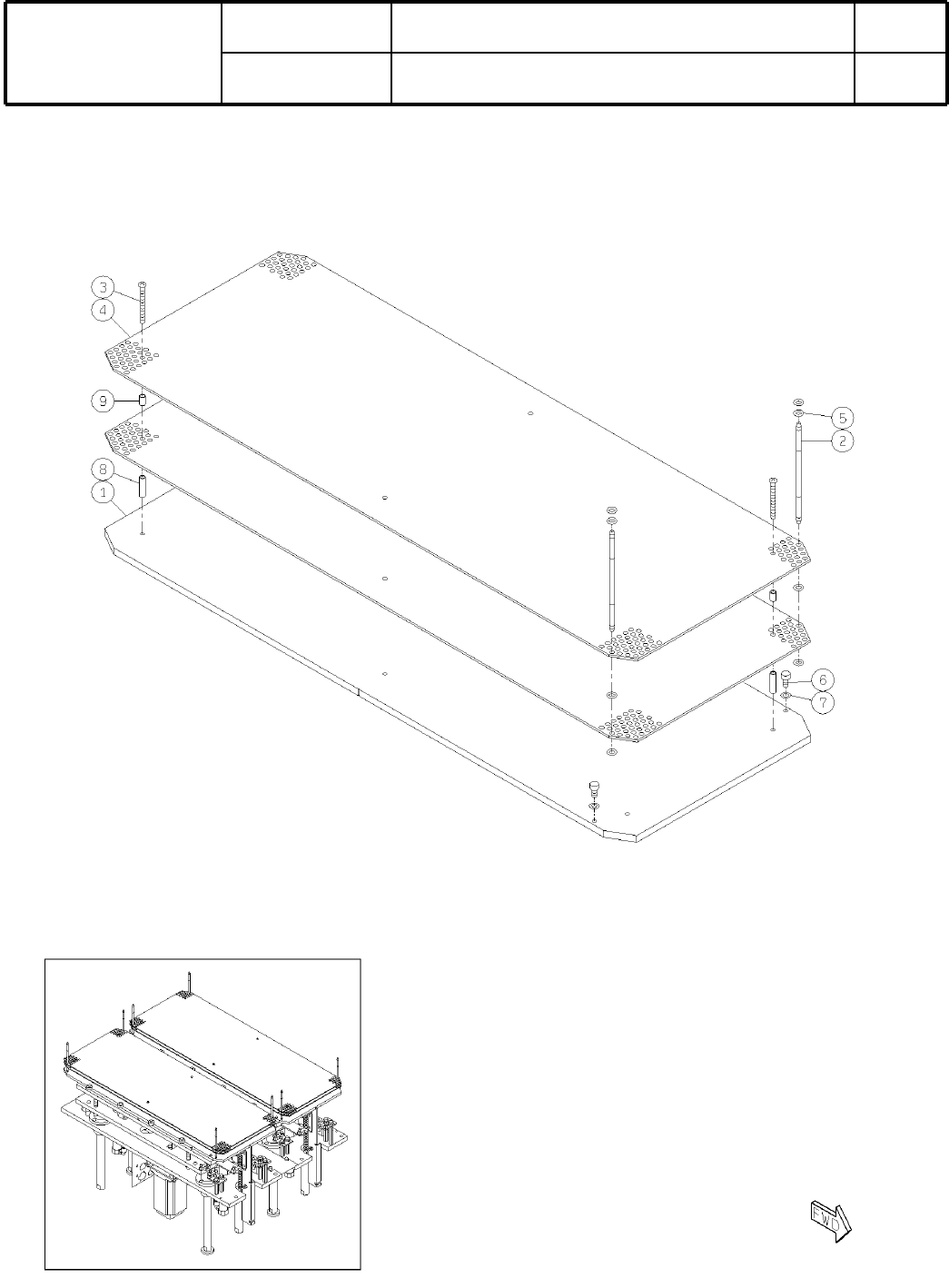 3
4
9
8
1
5
2
6
7
FWD