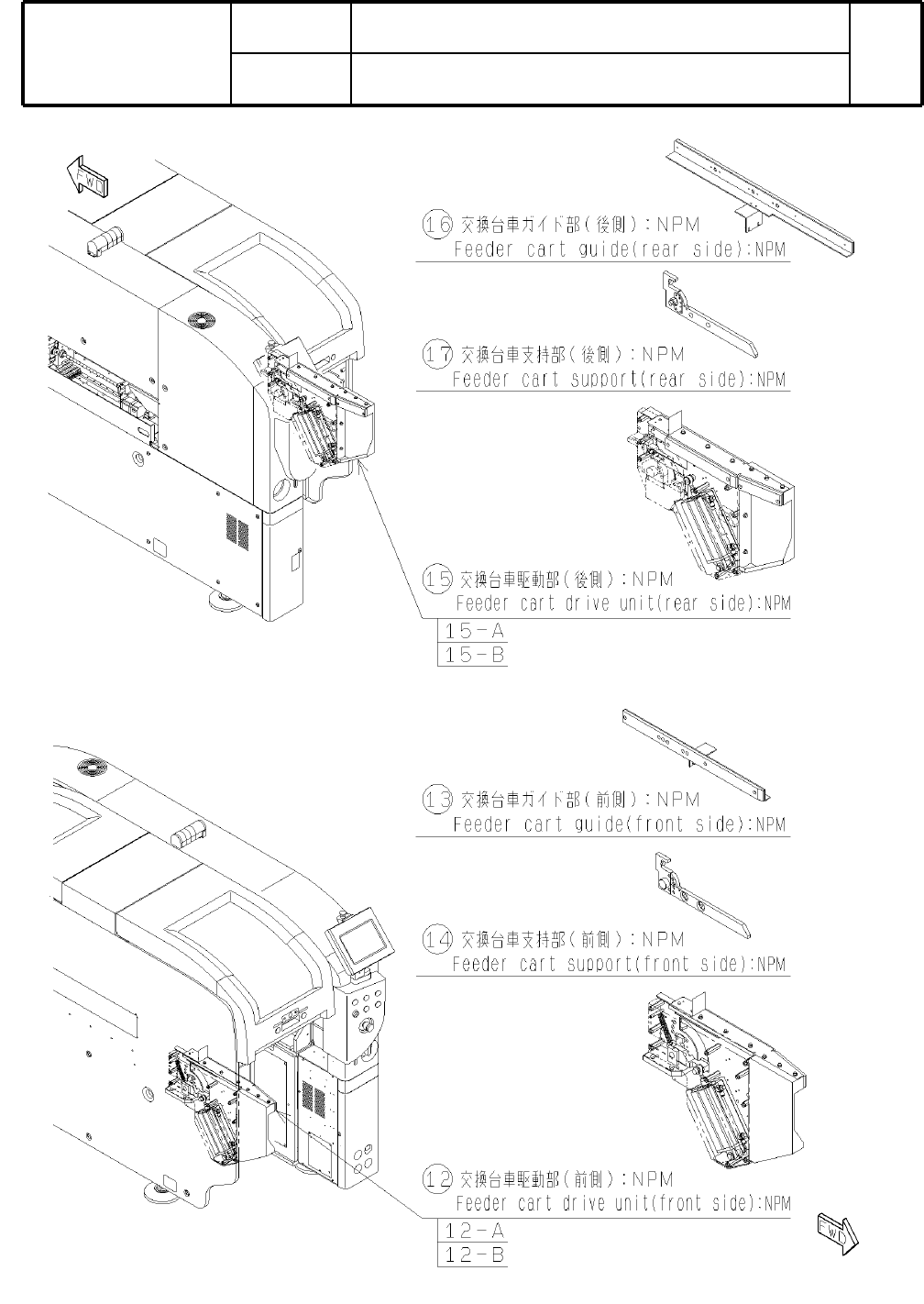 FWD

⑯ 交換台車ガイド部(後側):NPM
Feeder cart guide(rear side):NPM

⑰ 交換台車支持部(後側):NPM
Feeder cart support(rear side):NPM

⑮ 交換台車駆動部(後側):NPM
Feeder cart drive unit(rear side):NPM

15-A
15-B

⑬ 交換台車ガイド部(前側):NPM
Feeder cart guide(front side):NPM

⑭ 交換台車支持部(前側):NPM
Feeder cart support(front side):NPM

⑫ 交換台車駆動部(前側):NPM
Feeder cart drive unit(front side):NPM

12-A
12-B

FWD