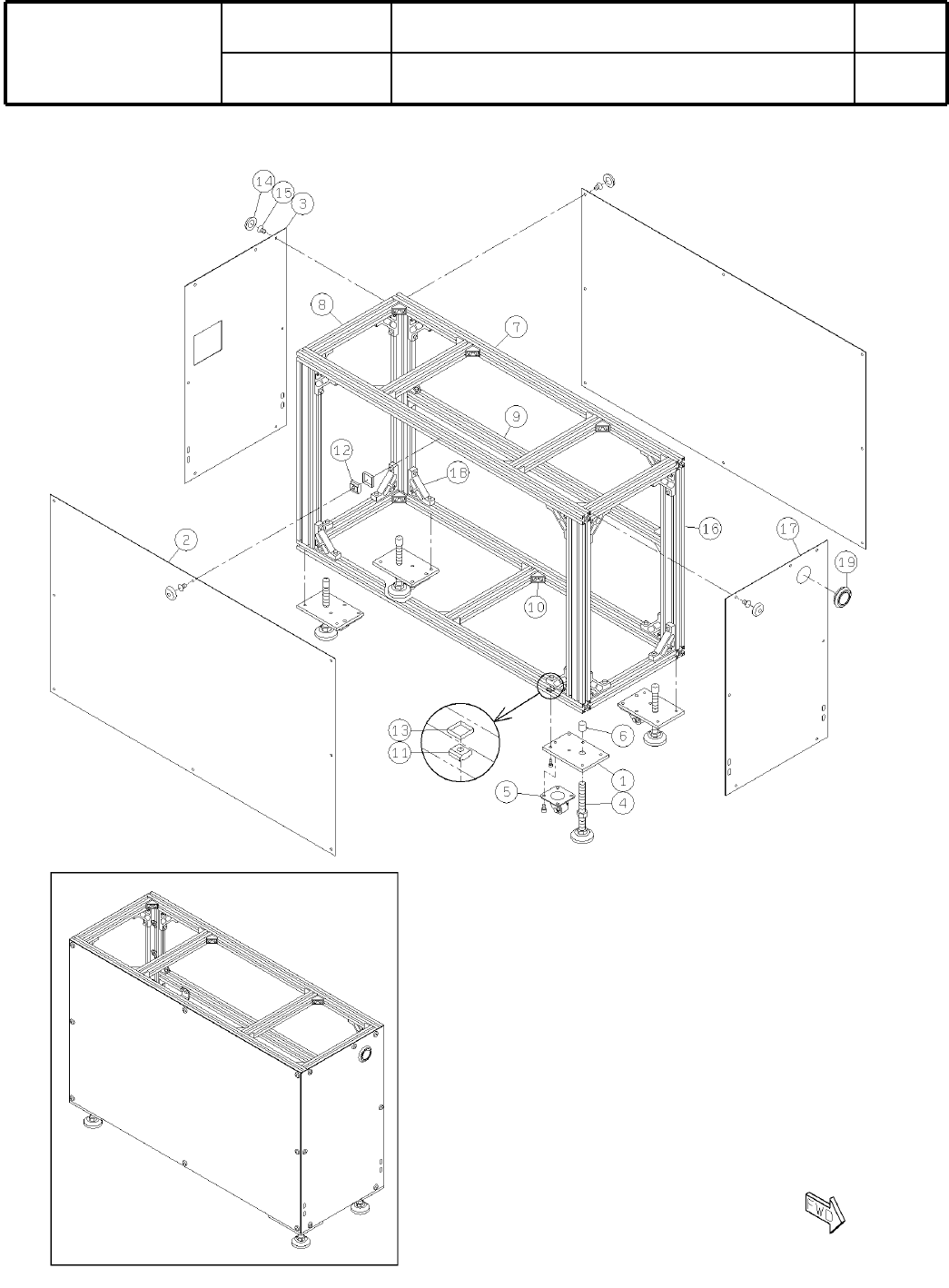 14
15
3
8
7
9
12
18
16
17
19
2
10
13
11
6
1
5
4
FWD