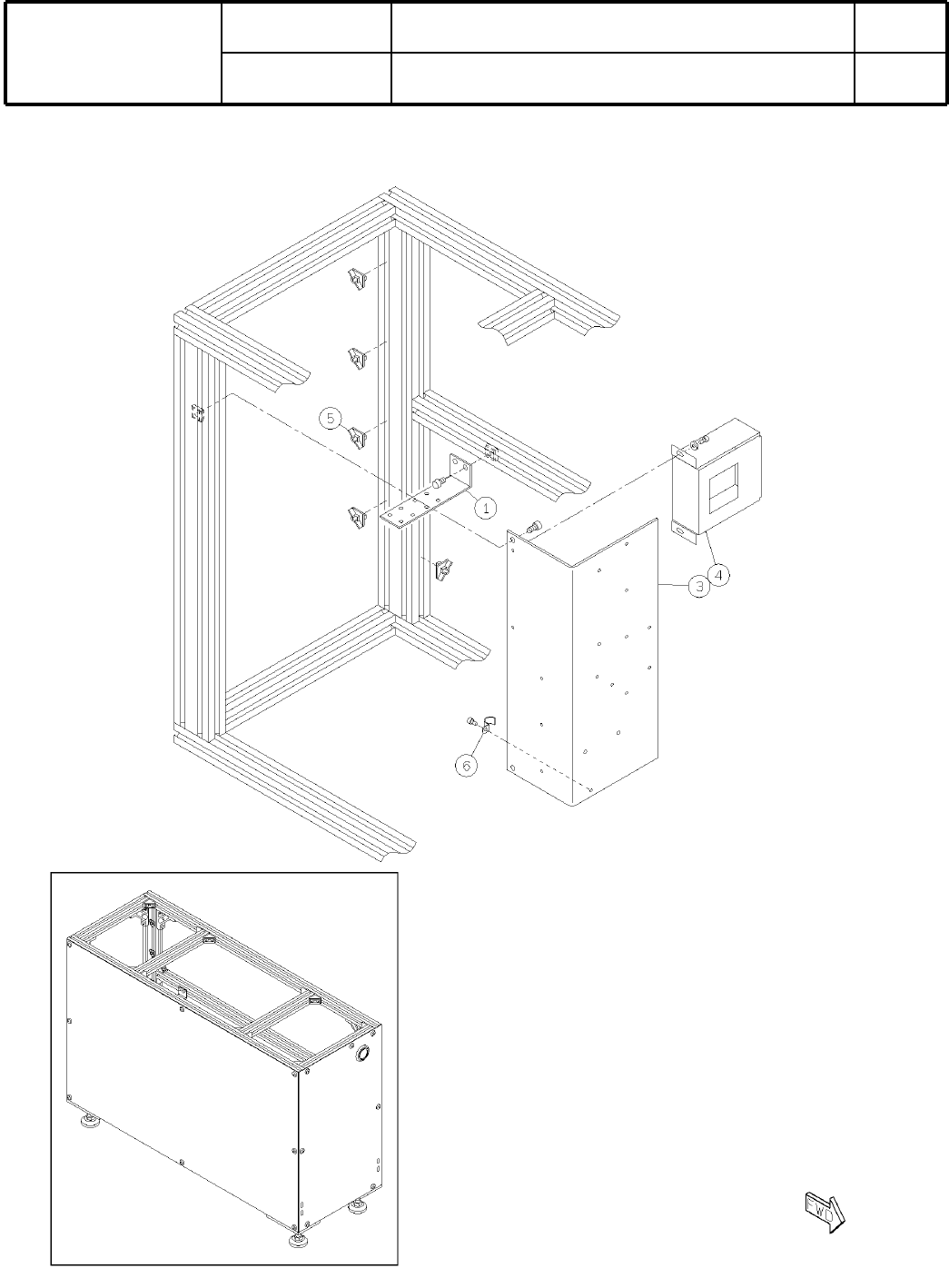 5

1

4

3

6

FWD