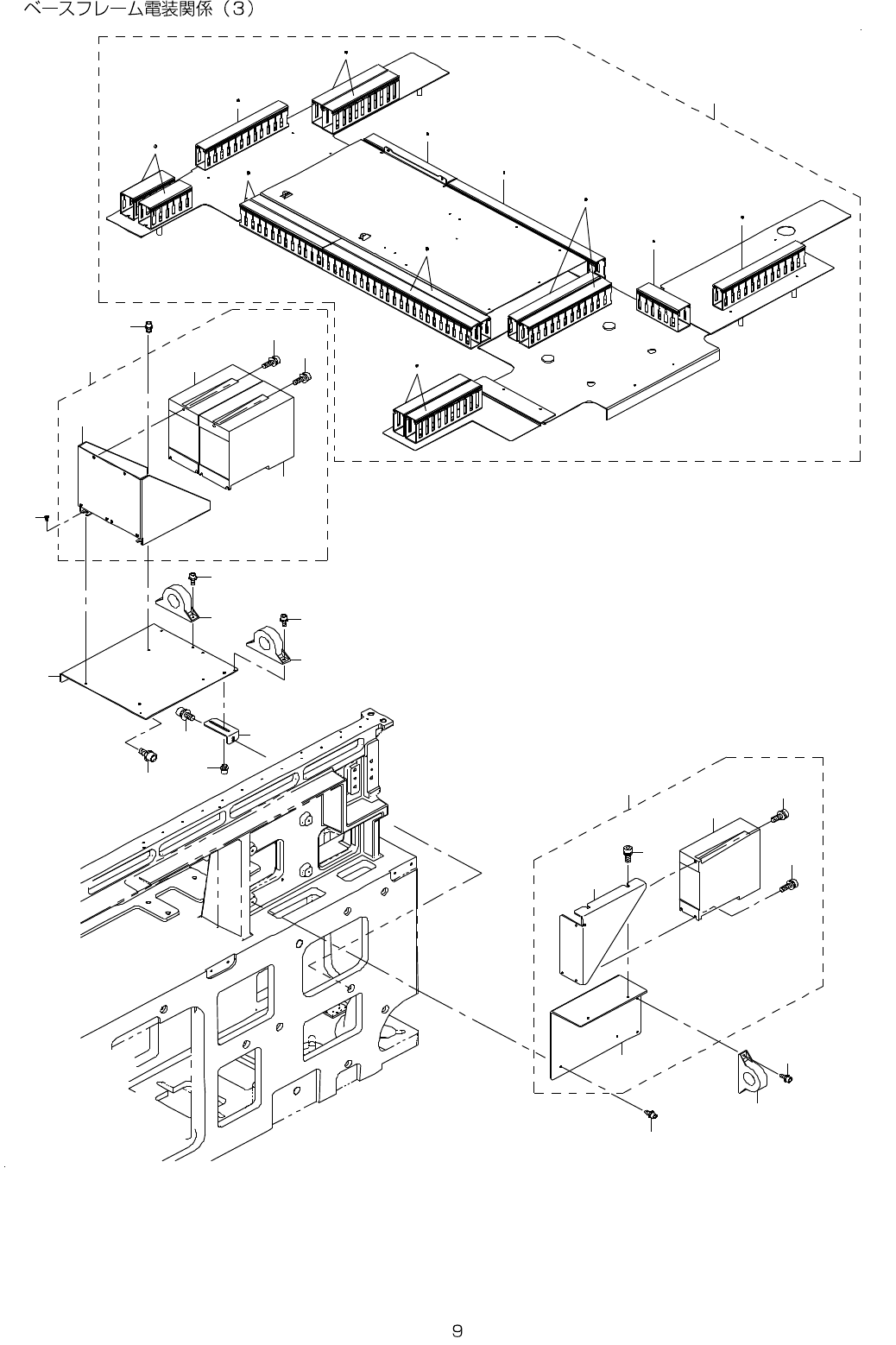 ベースフレーム電装関係（3）

9