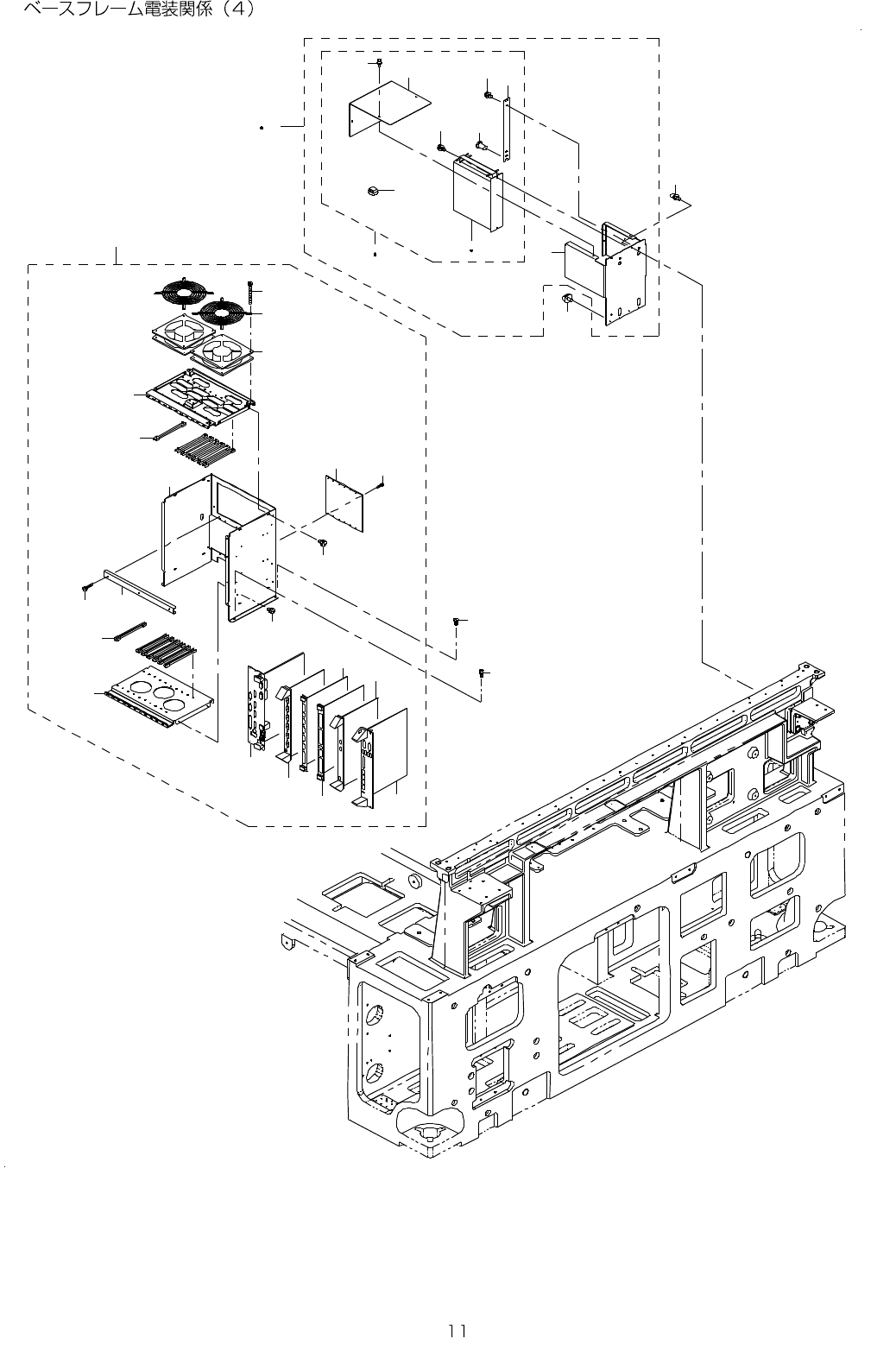 ベースフレーム電装関係（4）

11