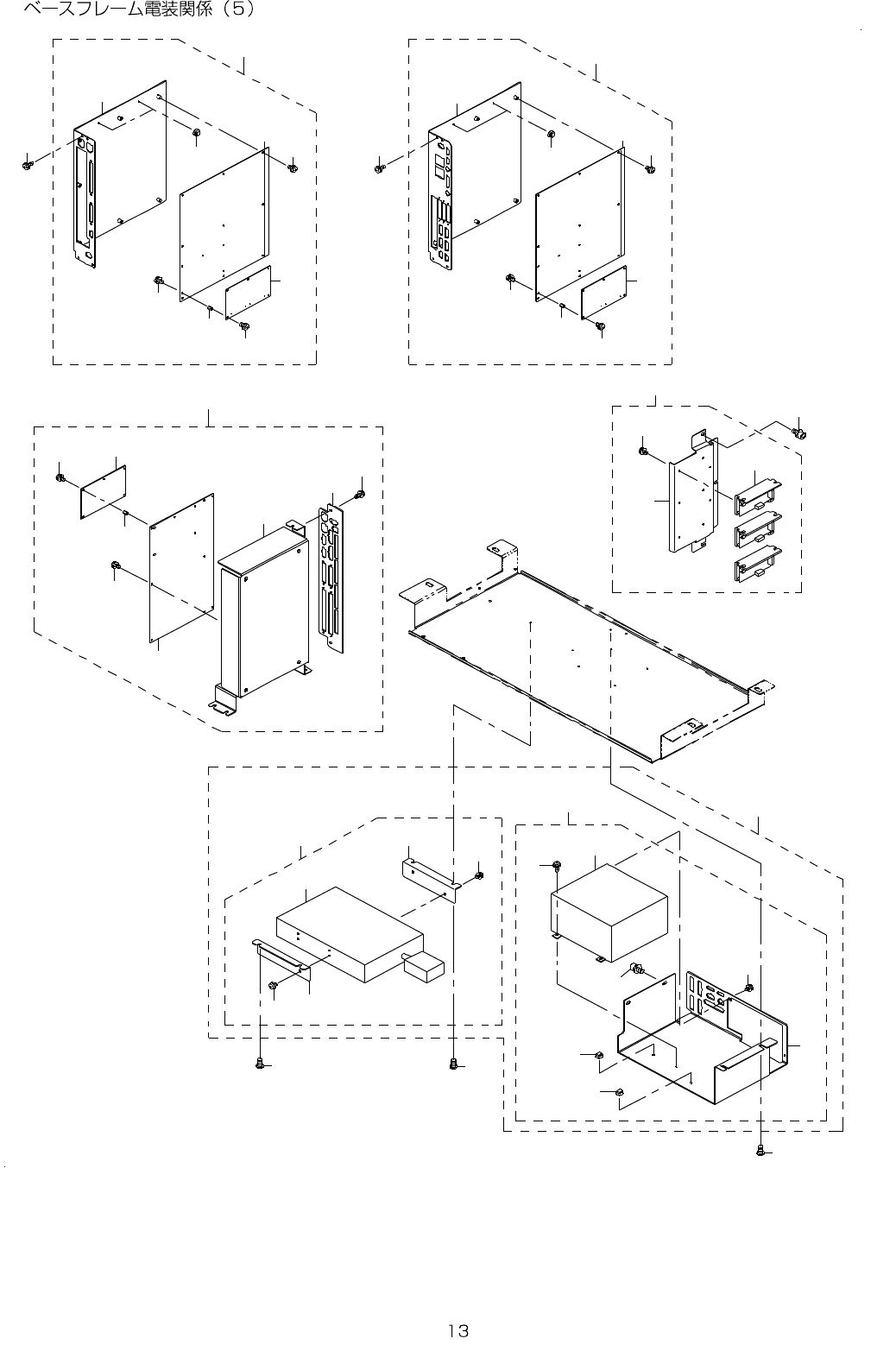 ベースフレーム電装関係（5）

13