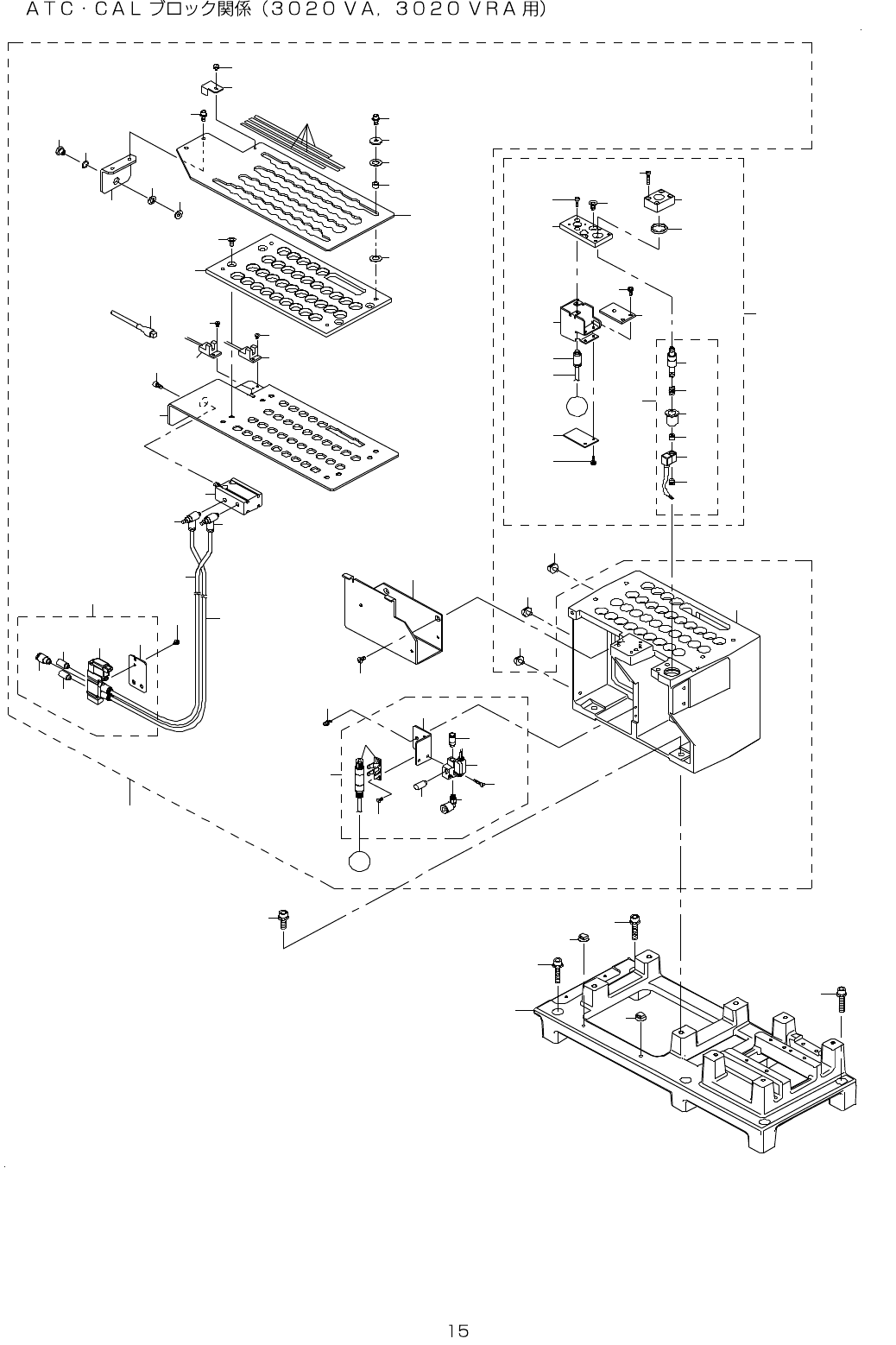 ＡＴＣ・ＣＡＬブロック関係（３０２０ＶＡ，３０２０ＶＲＡ用）

15