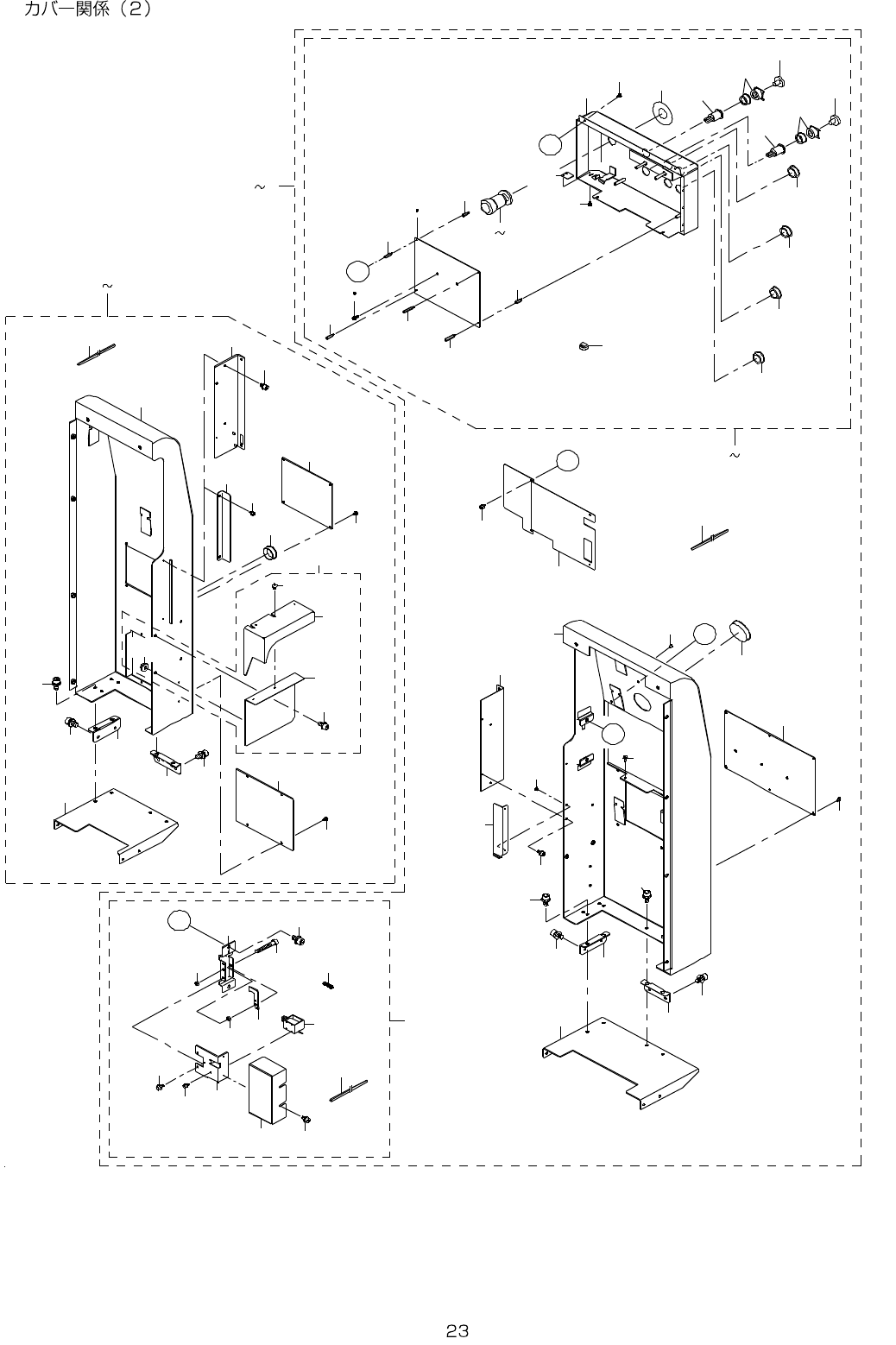 カバー関係（2）

~

~

~

~

23