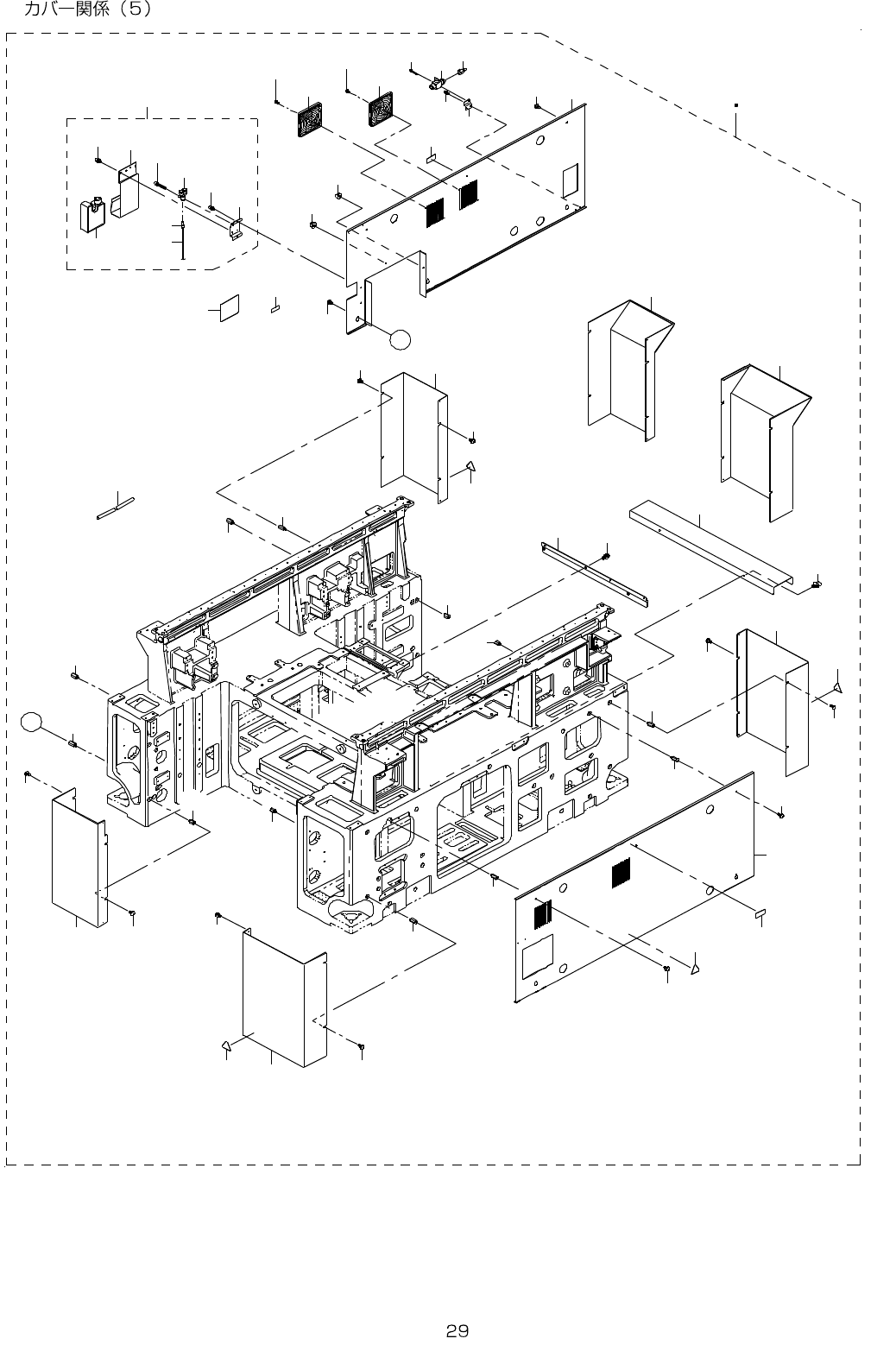 カバー関係（5）

29