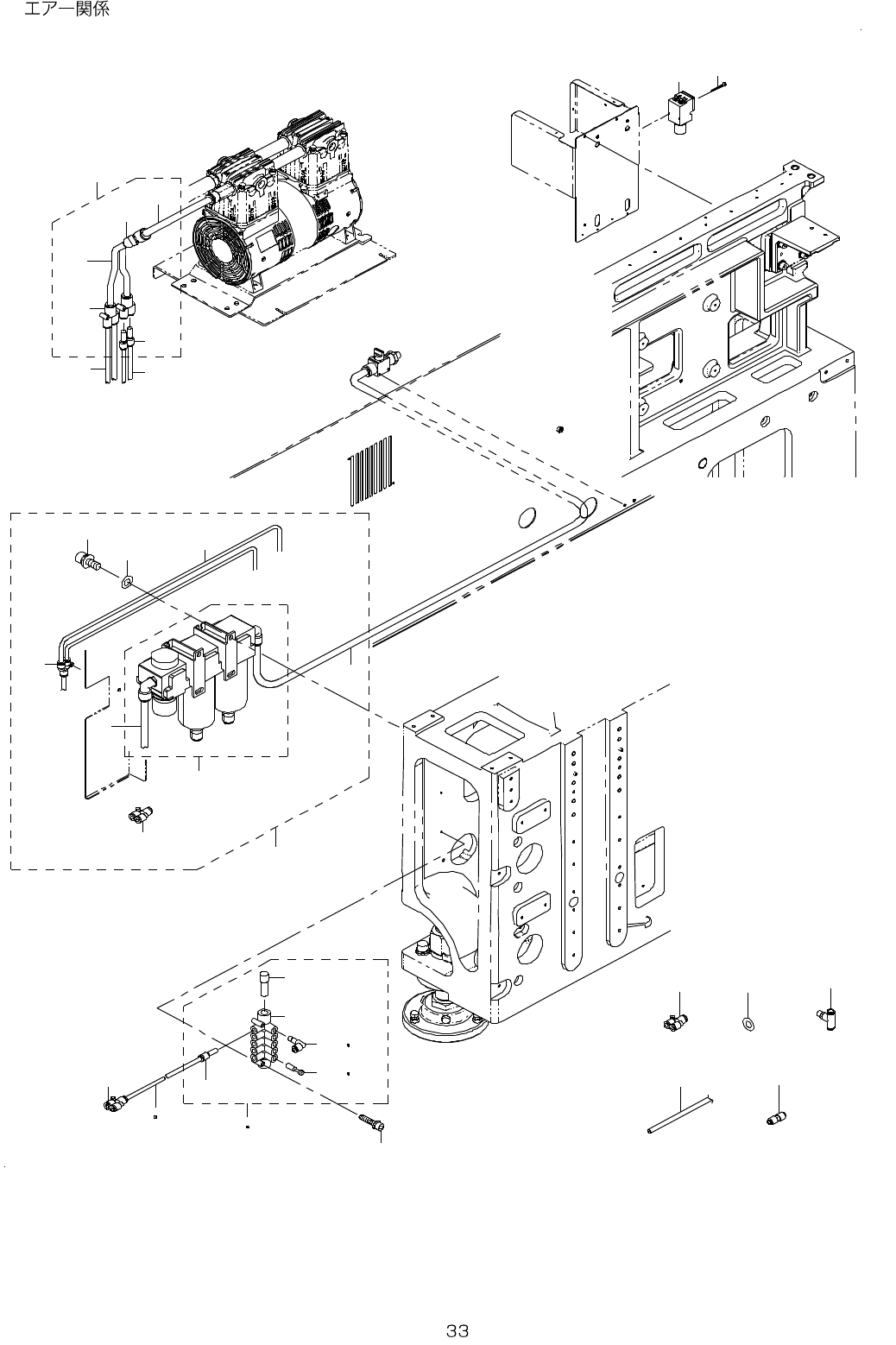 エアー関係

33