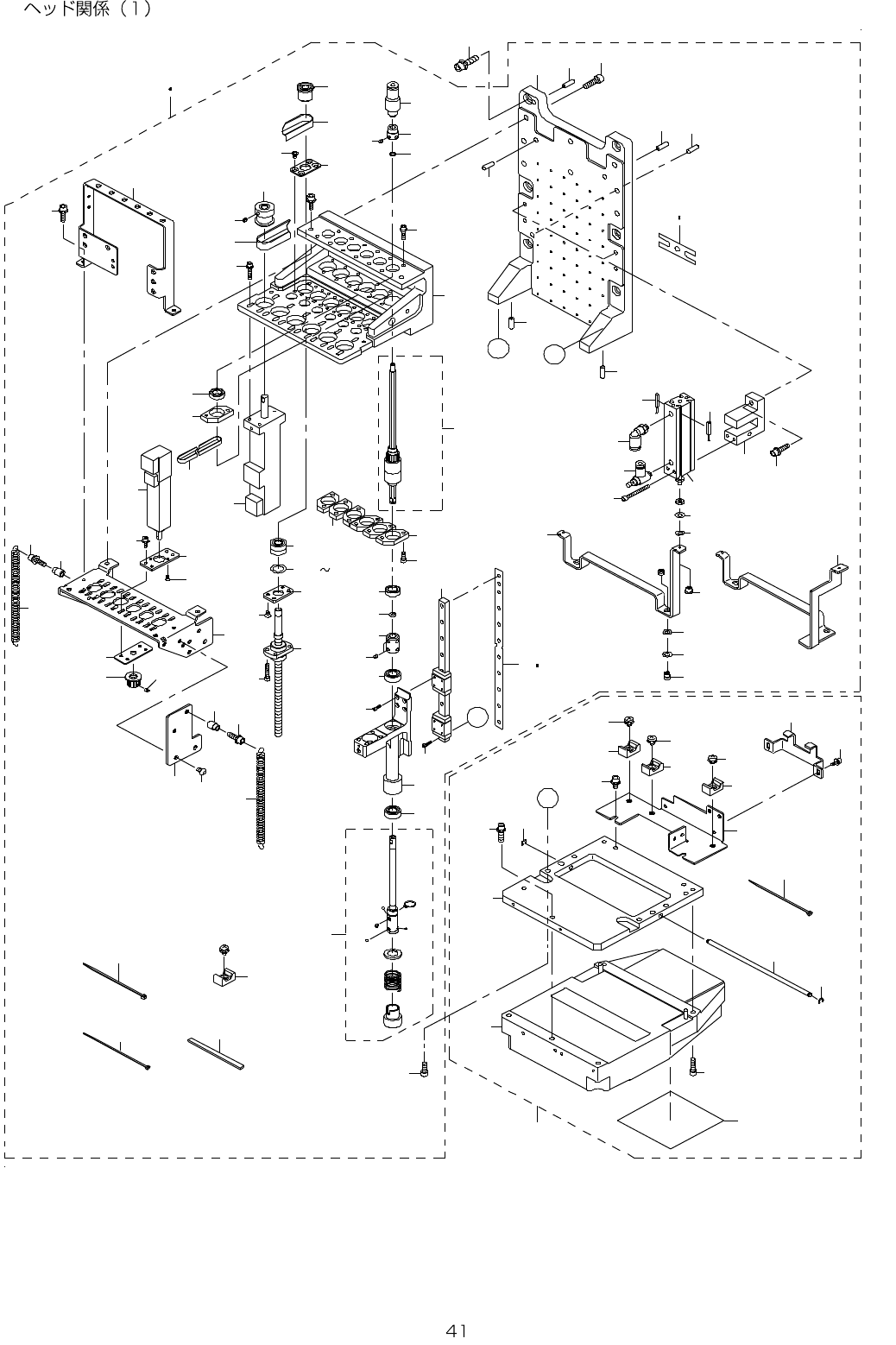 ヘッド関係（1）

~

41