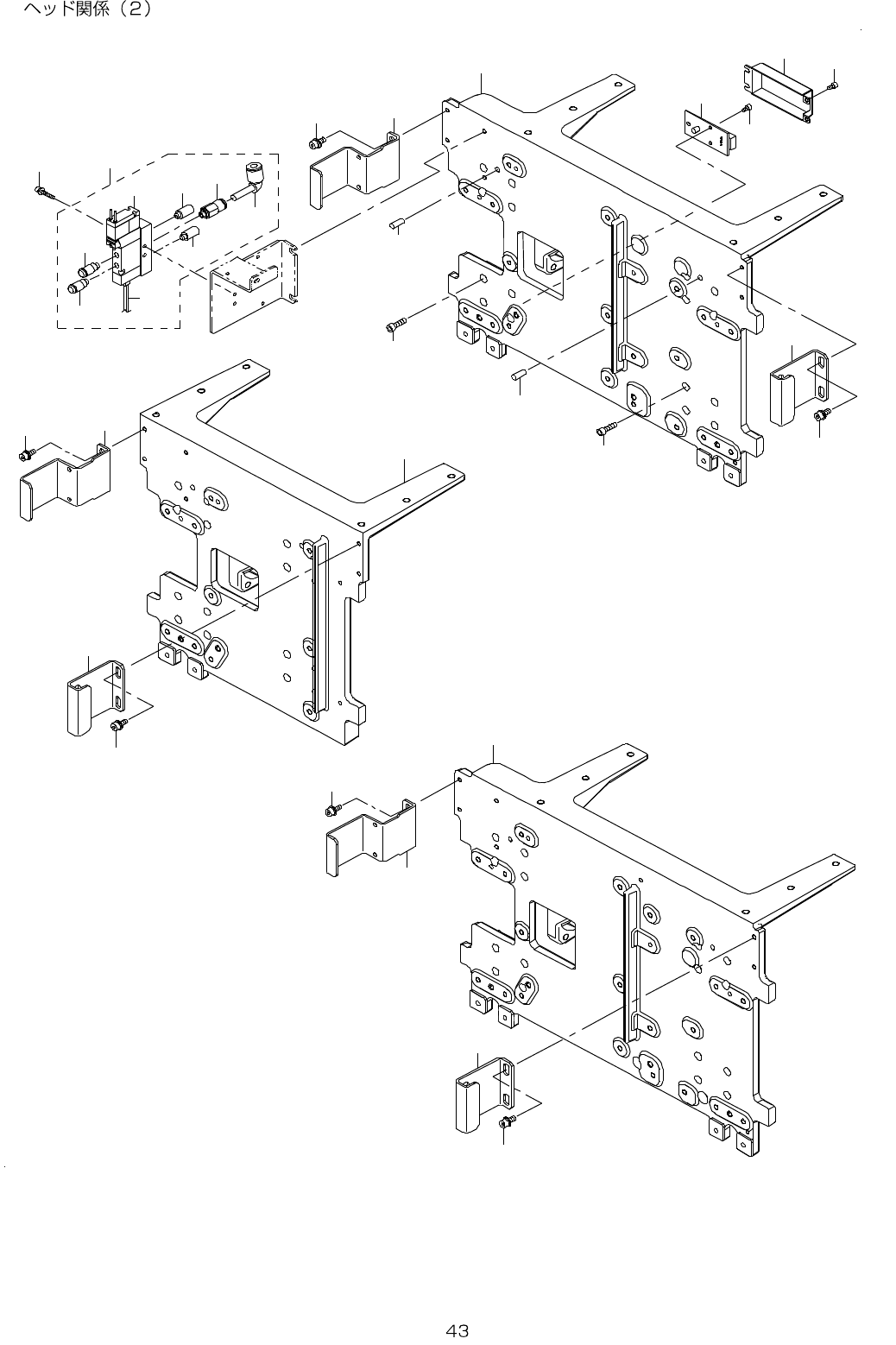 ヘッド関係（2）

43