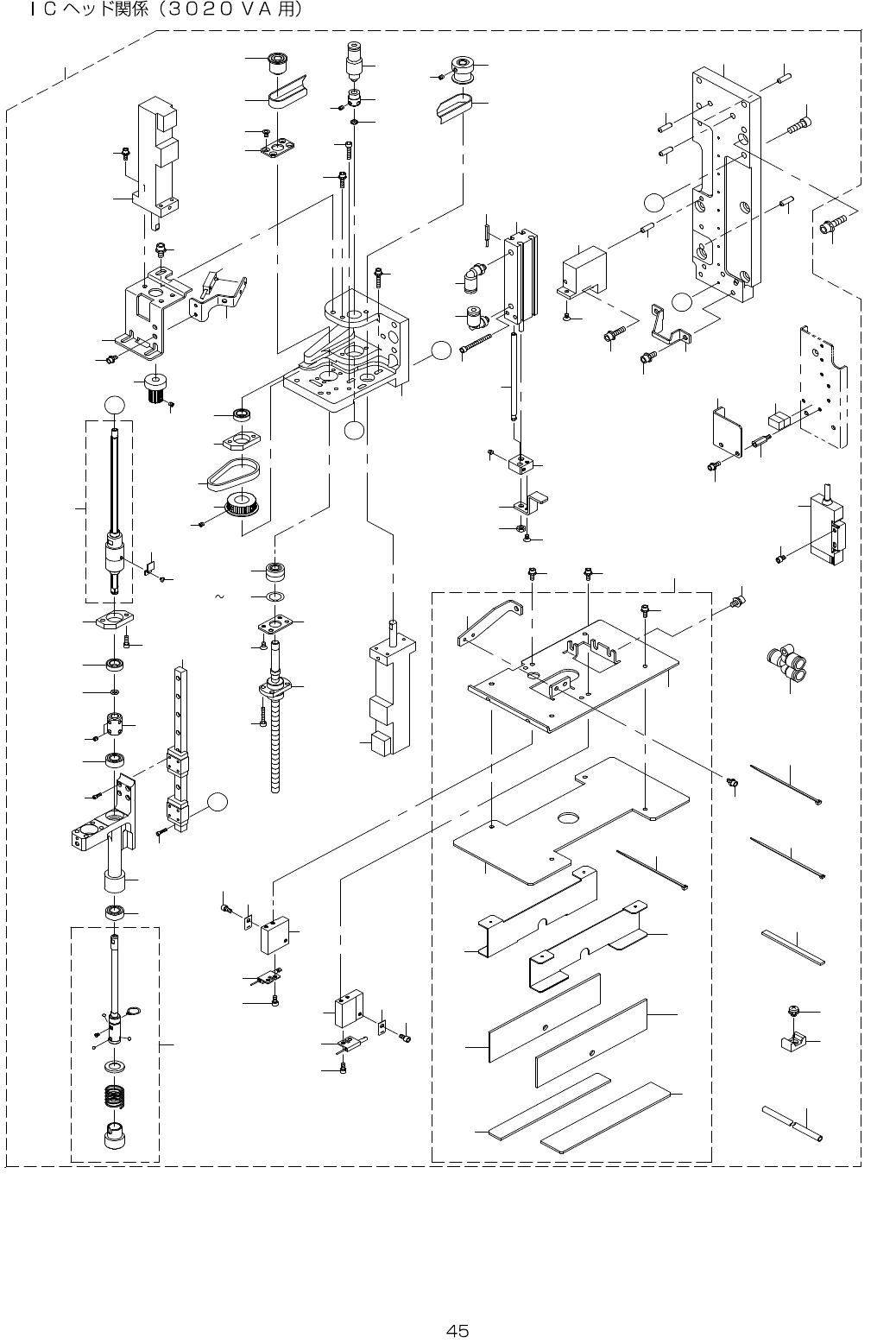 ＩＣヘッド関係（３０２０ＶＡ用）

~

45