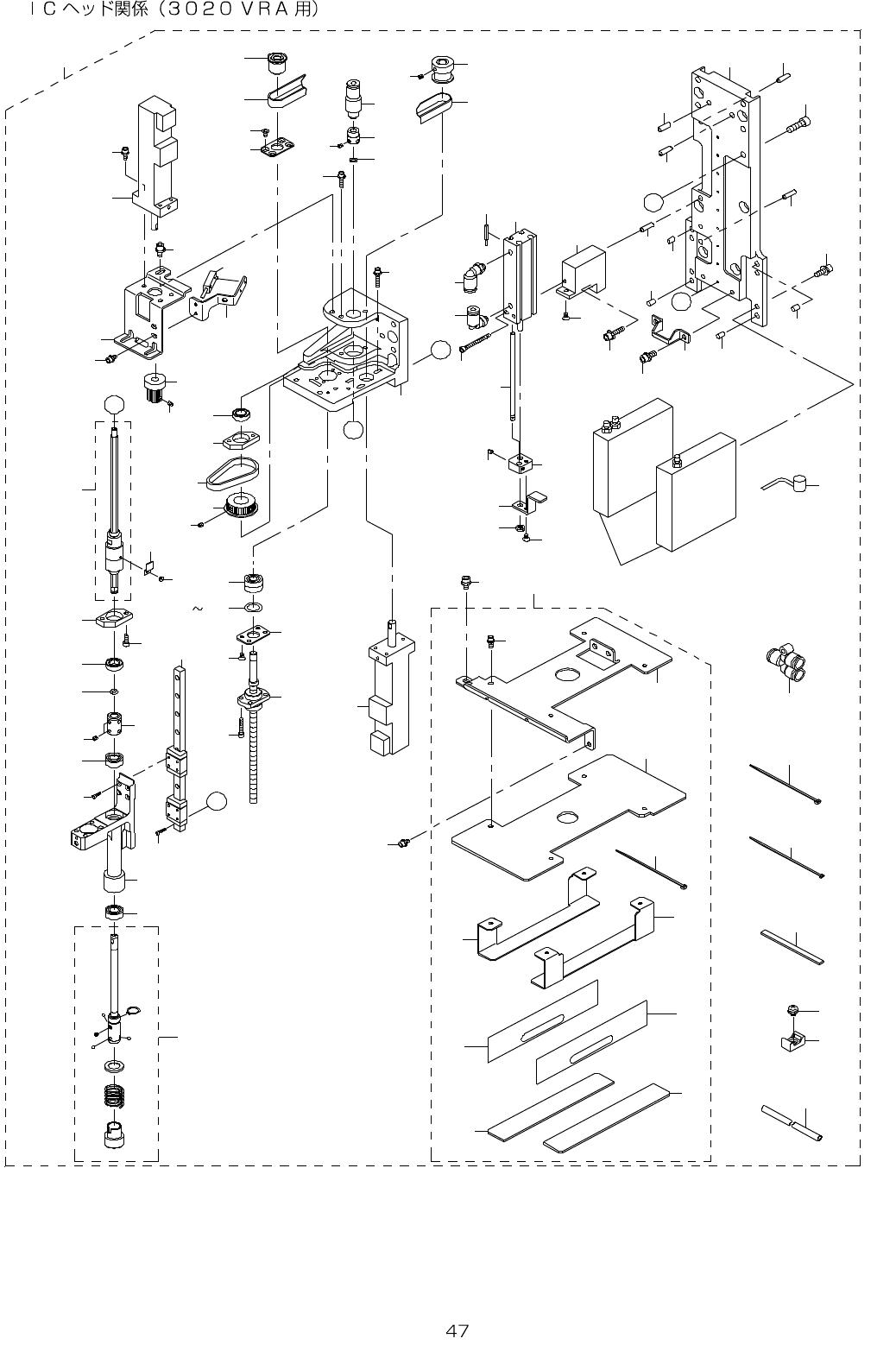 ＩＣヘッド関係（３０２０ＶＲＡ用）

~

47