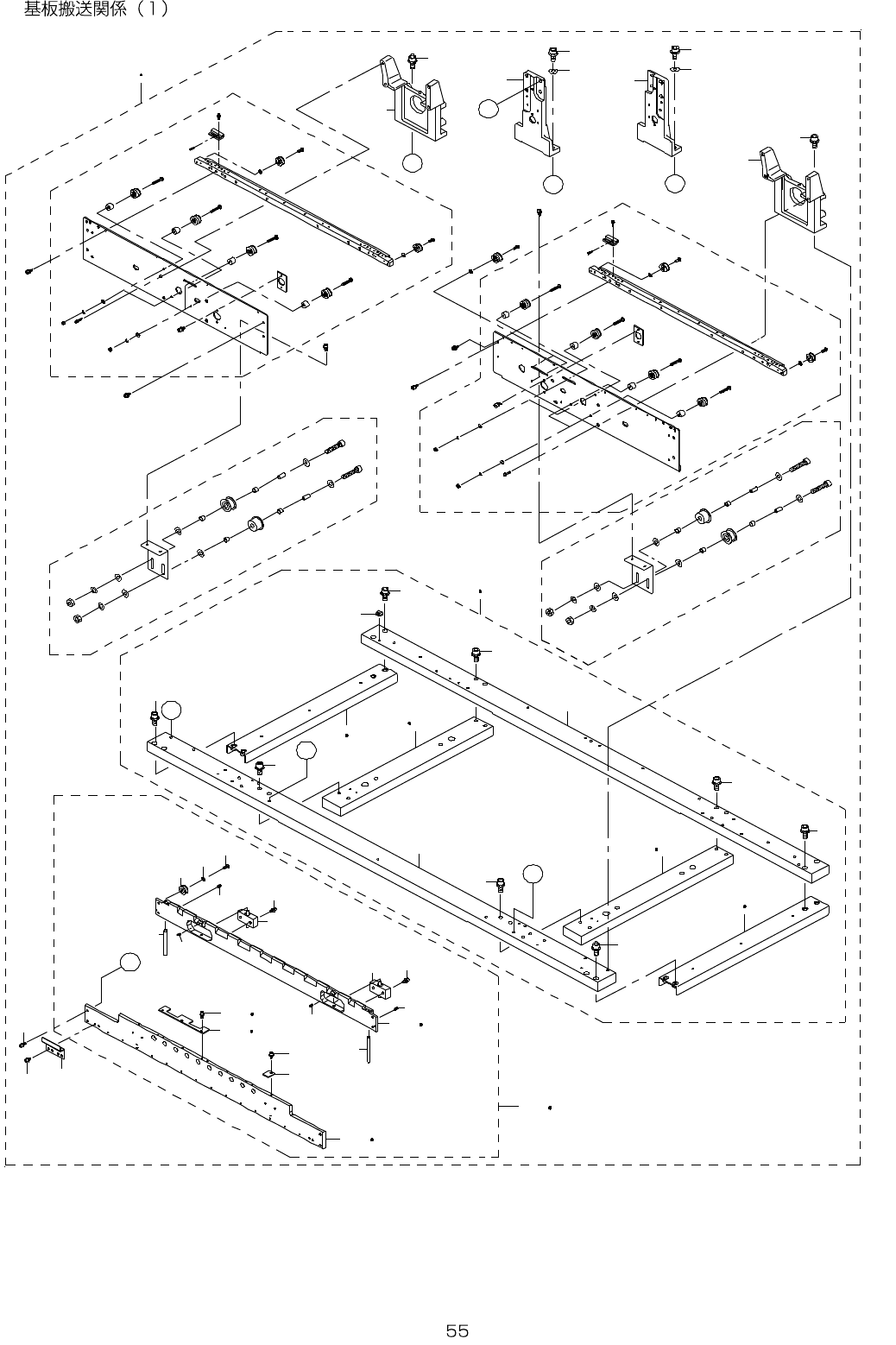 基板搬送関係（1）

55