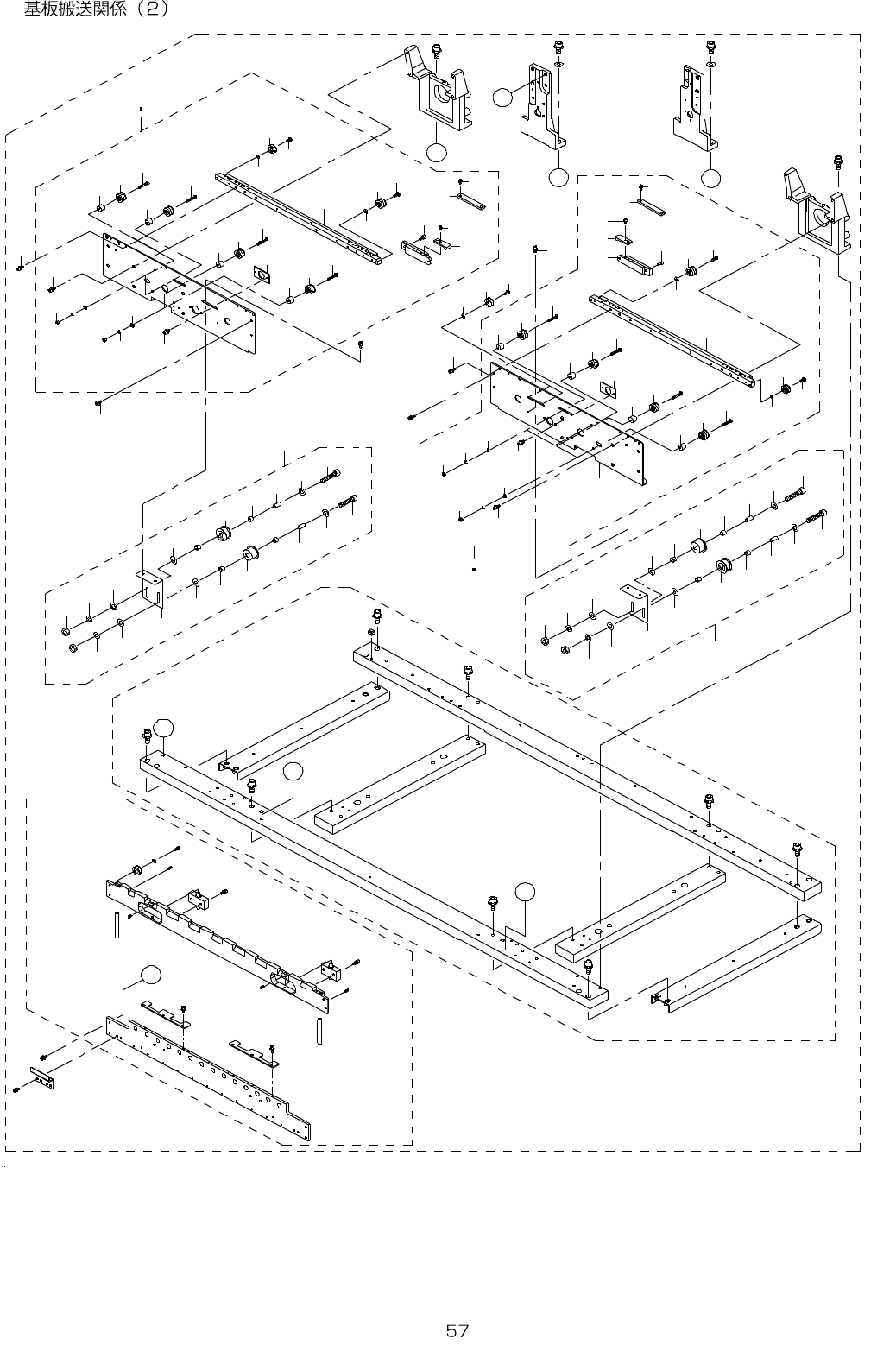 基板搬送関係（2）

57