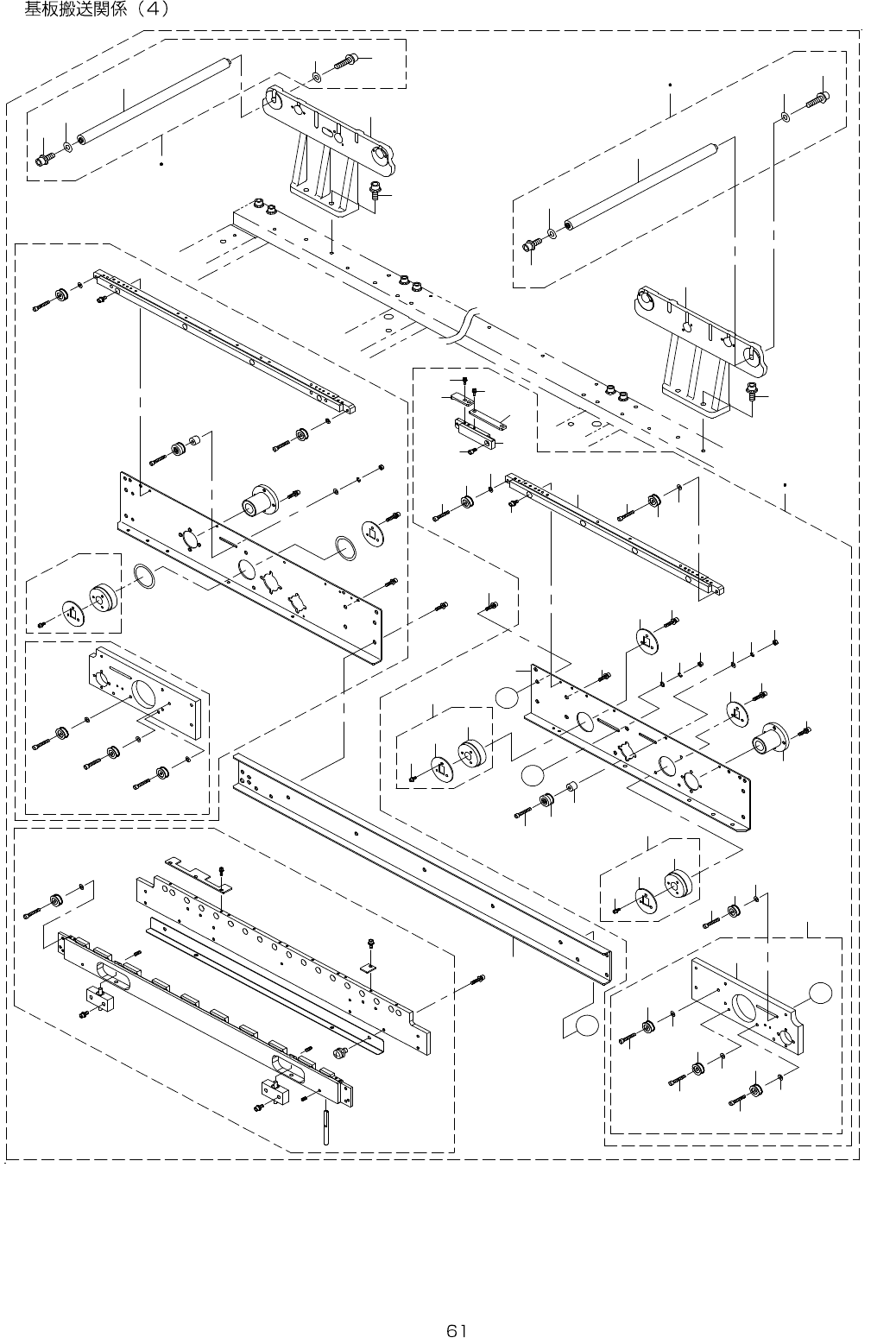 基板搬送関係（４）

61