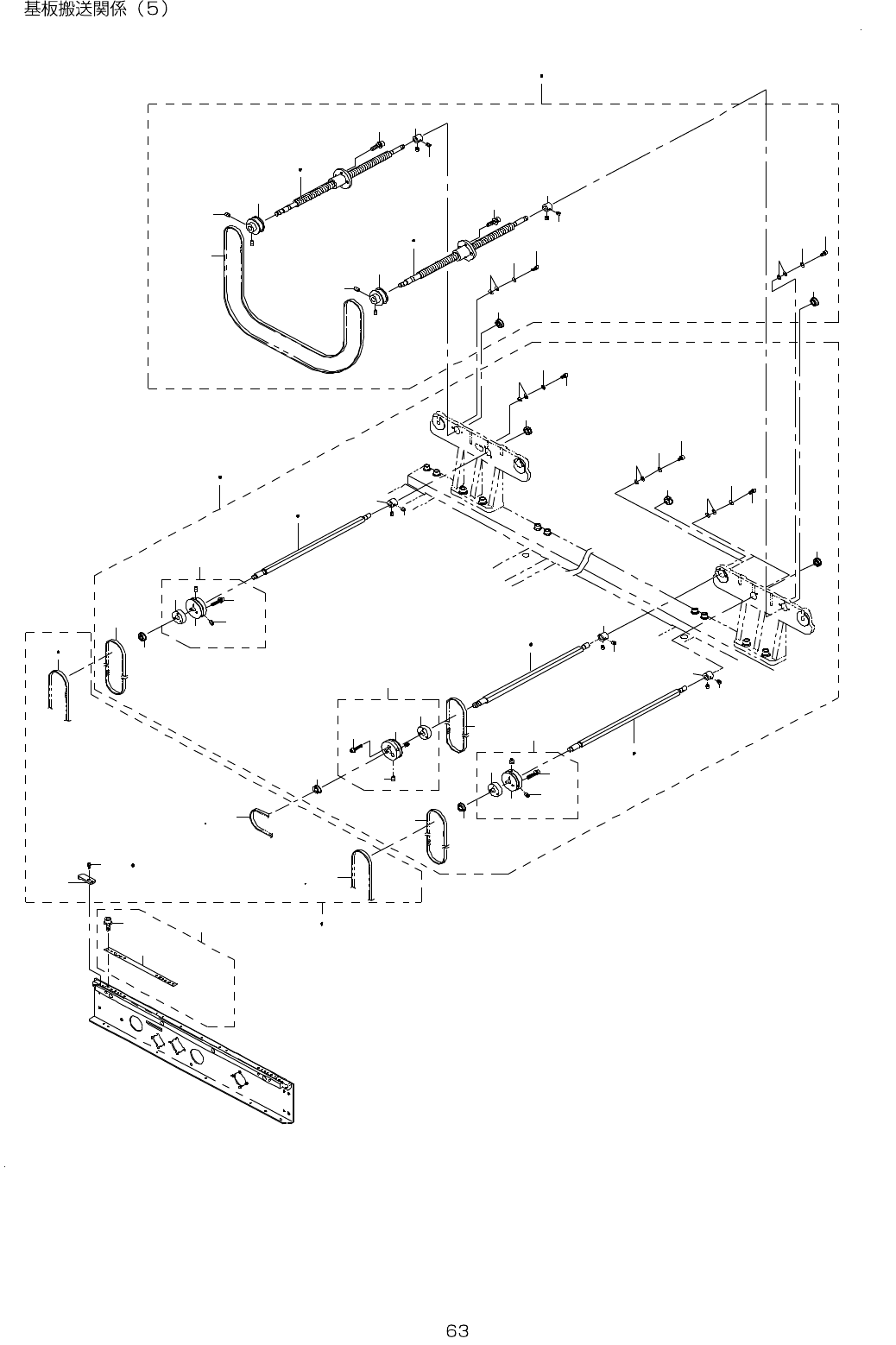 基板搬送関係（5）

63