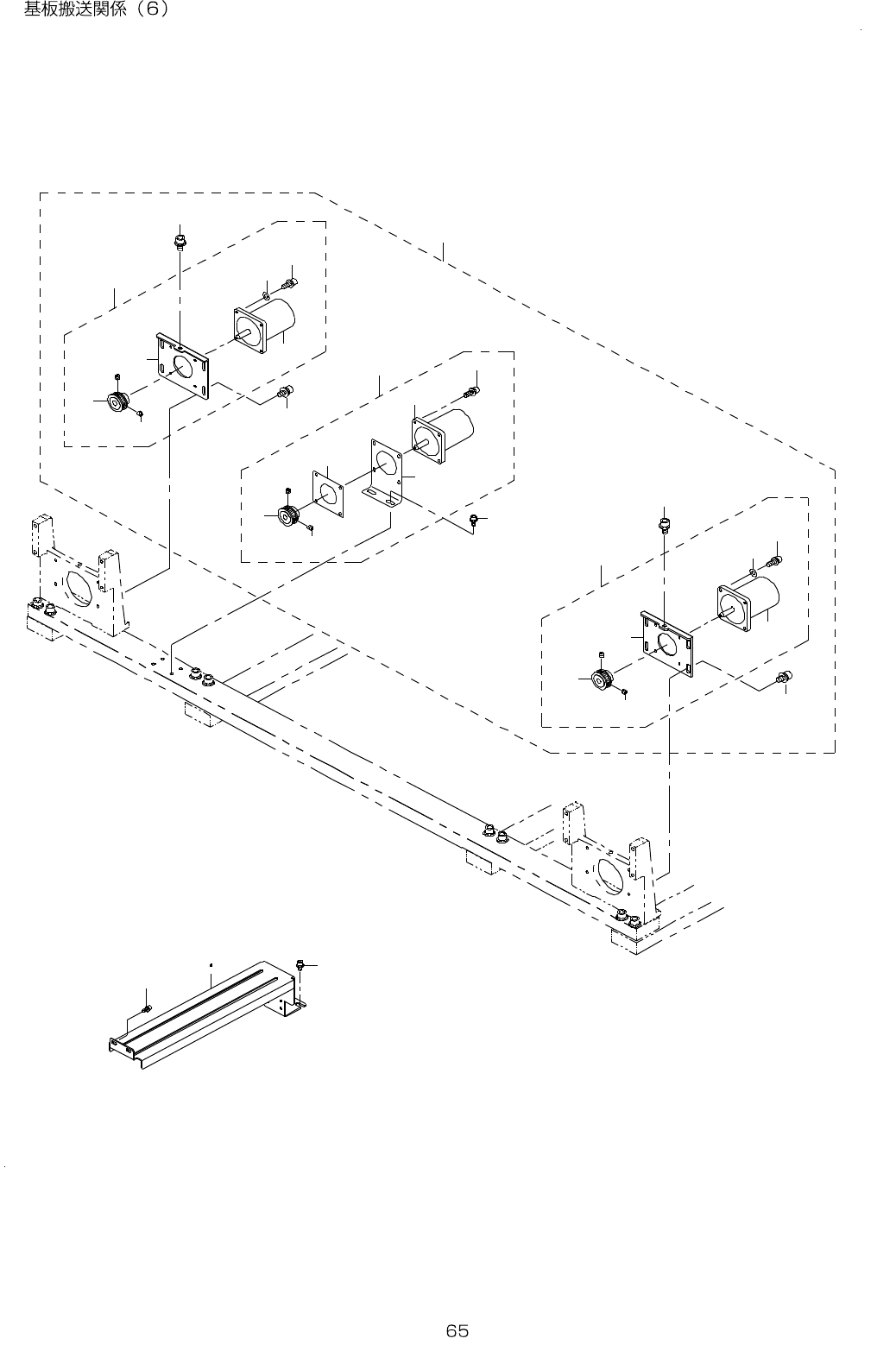 基板搬送関係（6）

65