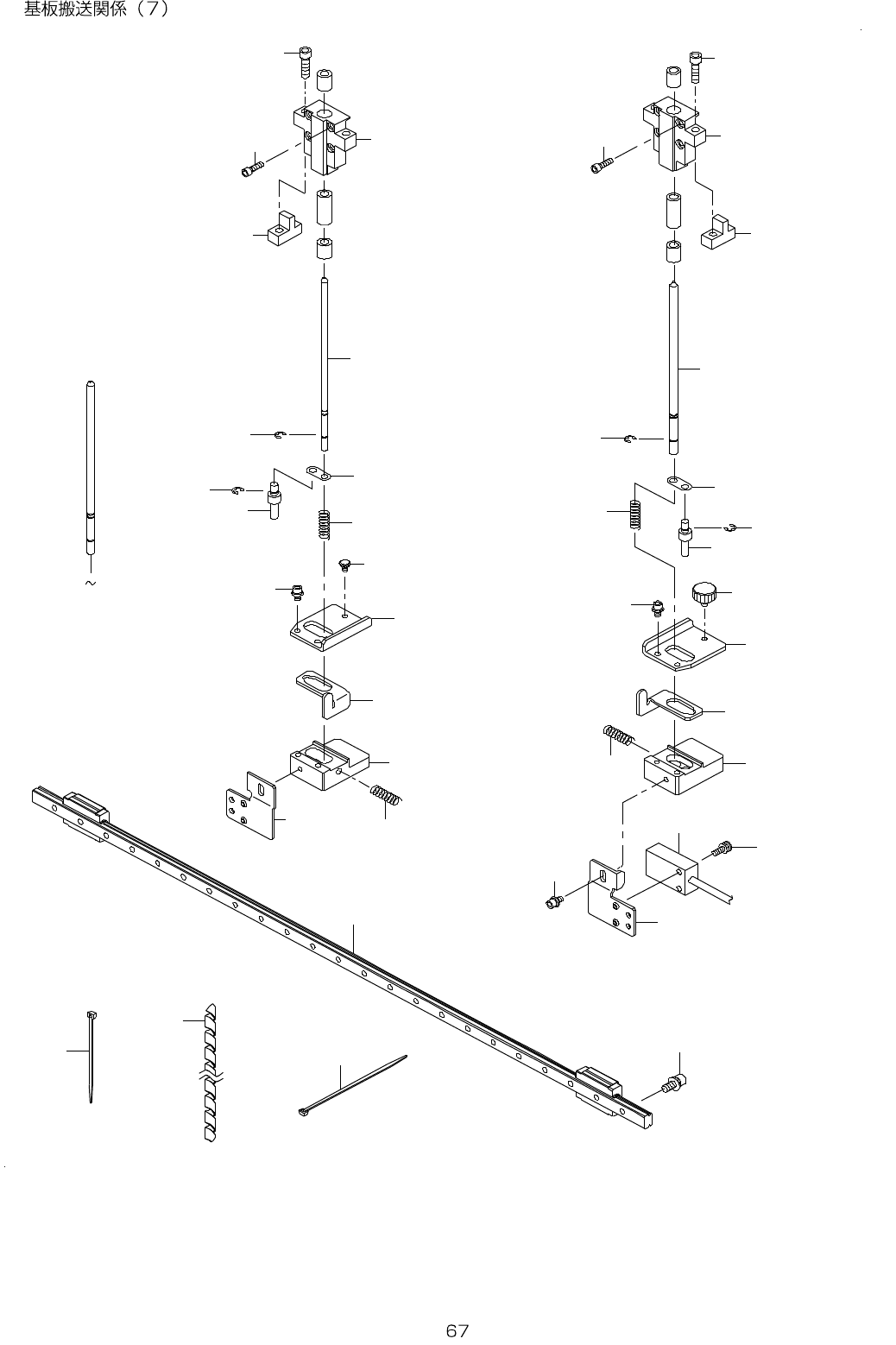 基板搬送関係（7）

~

67