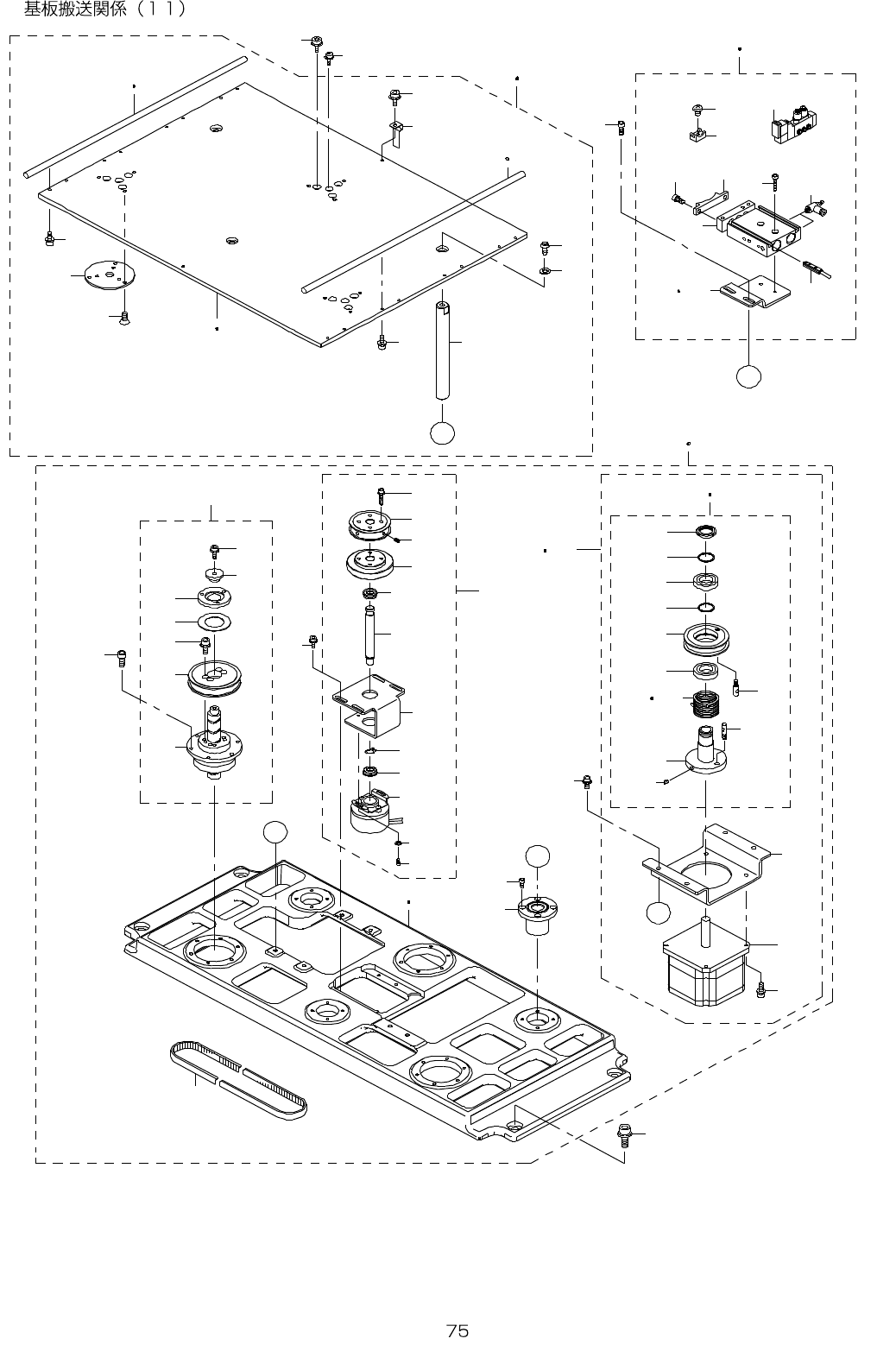 基板搬送関係（１１）

75