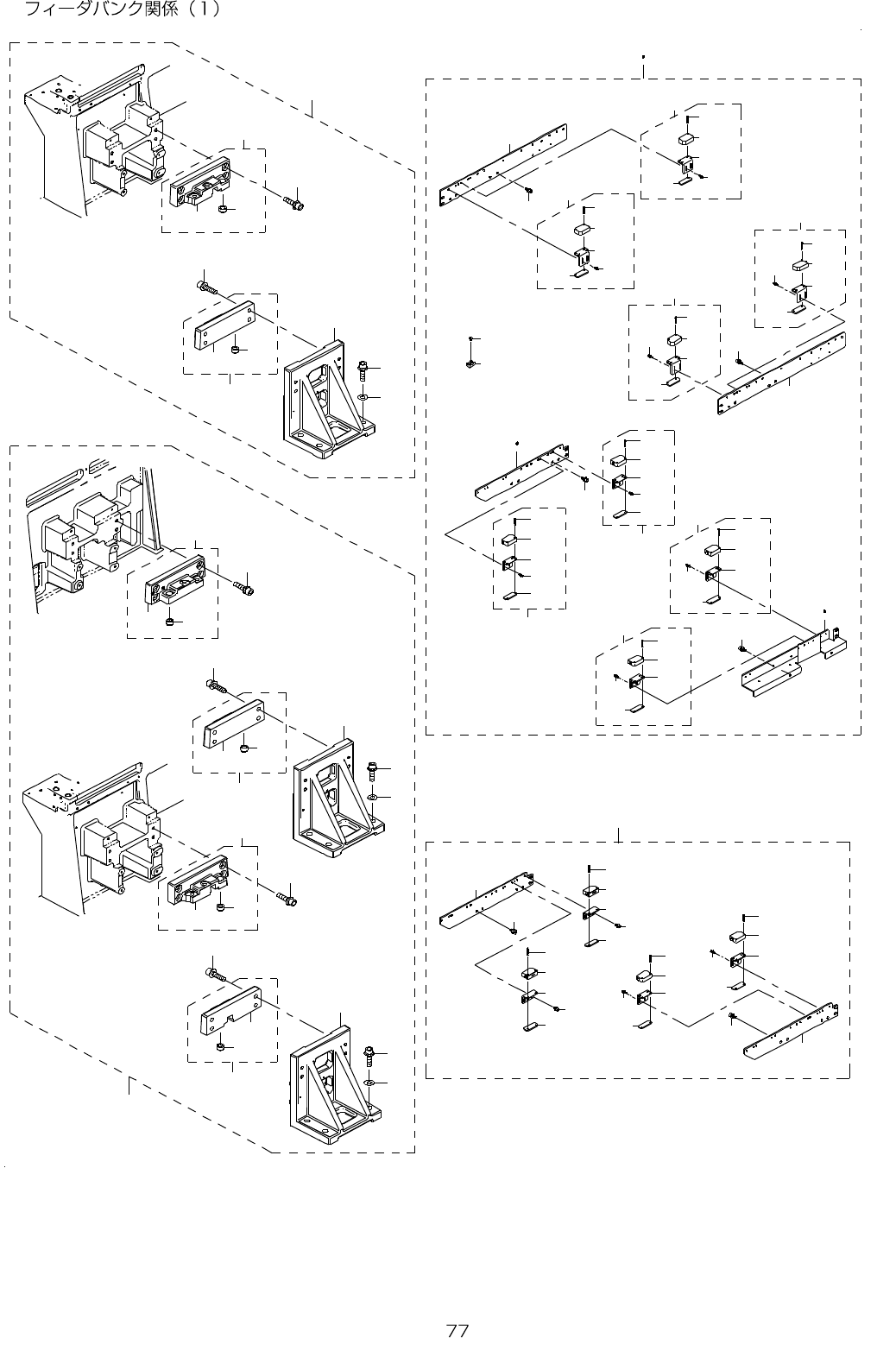 フィーダバンク関係（1）

77