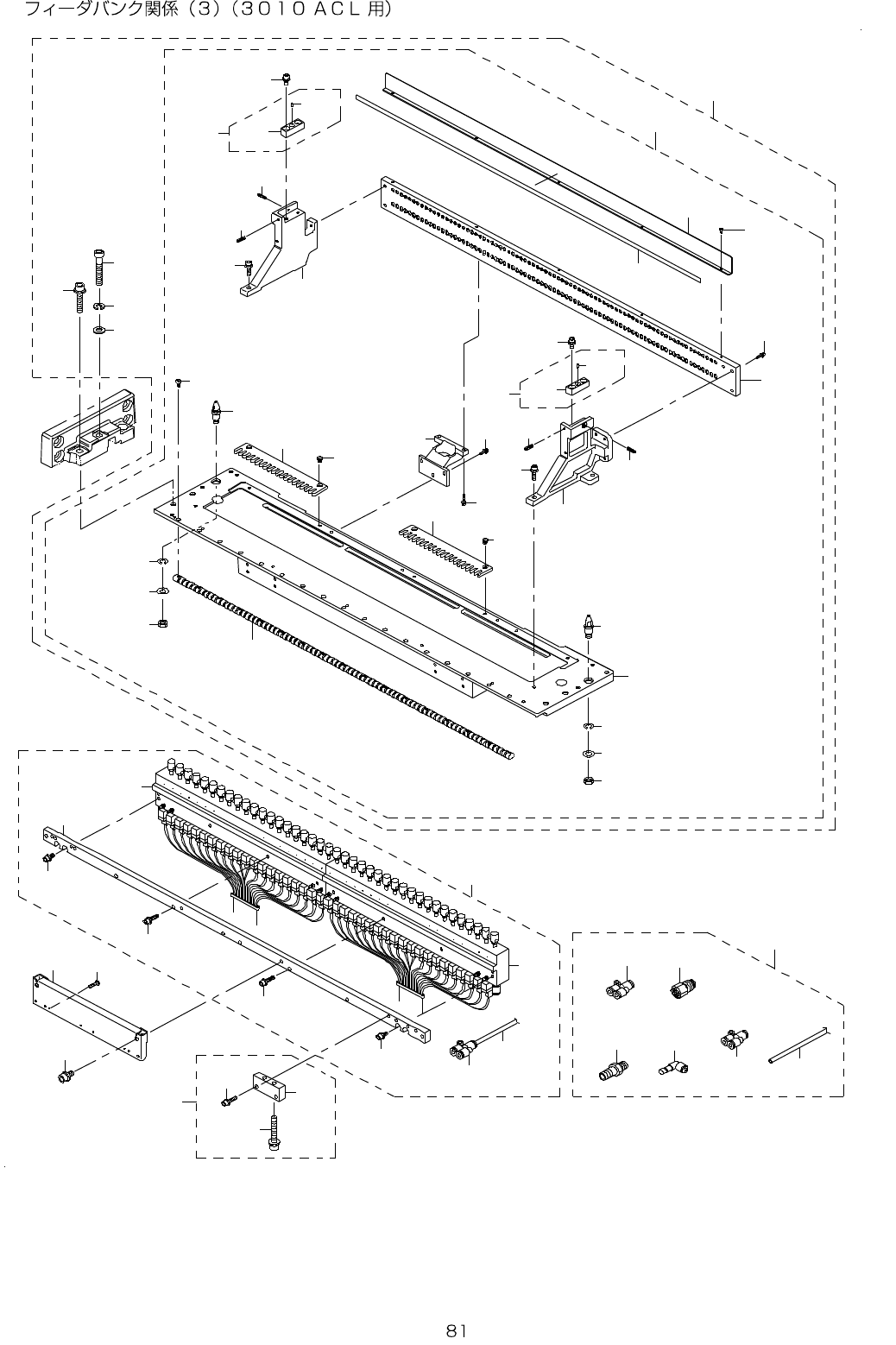 フィーダバンク関係（3）（3010 ACL 用）

81