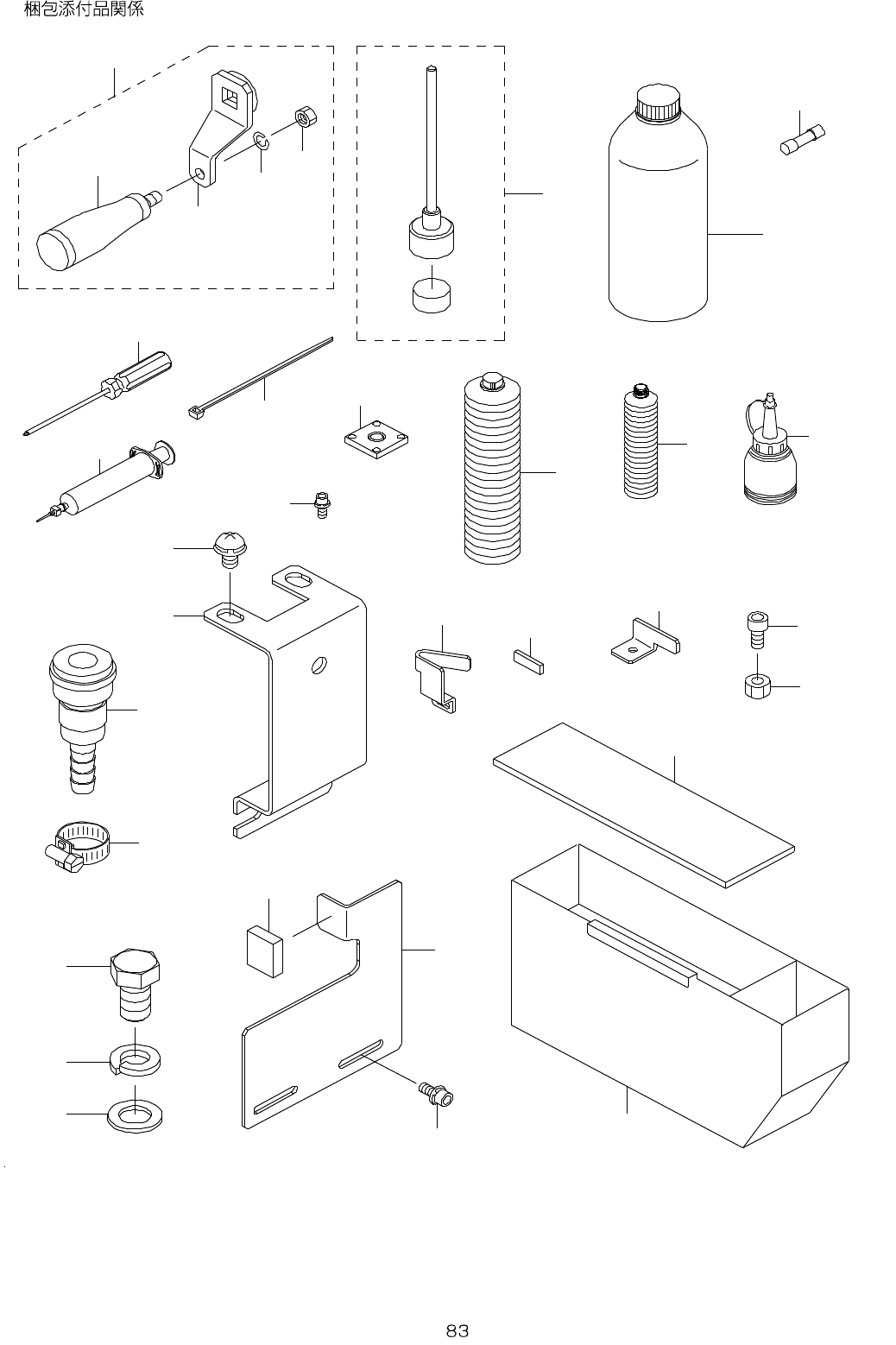 梱包添付品関係

83