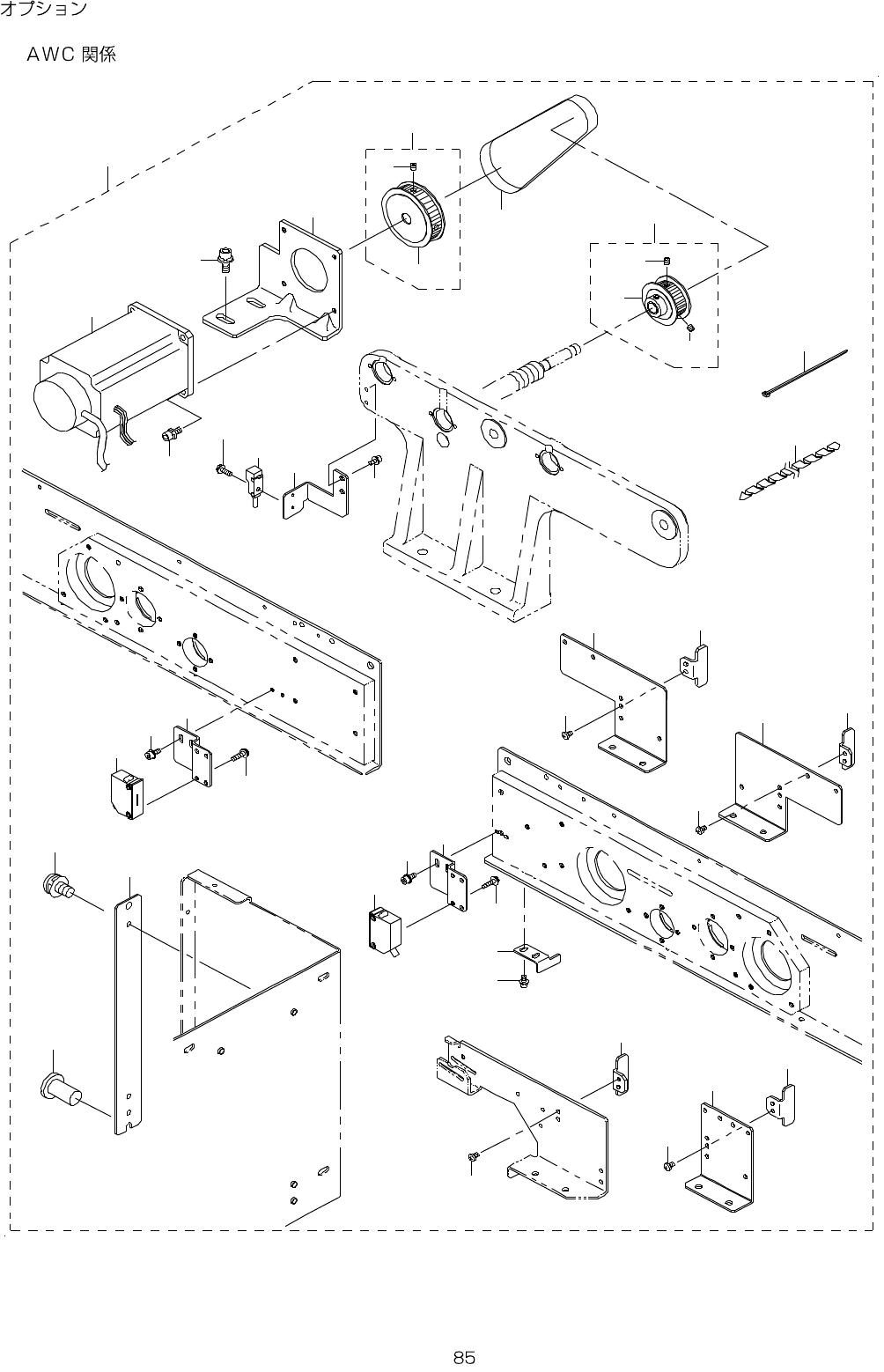 オプション

AWC 関係

85